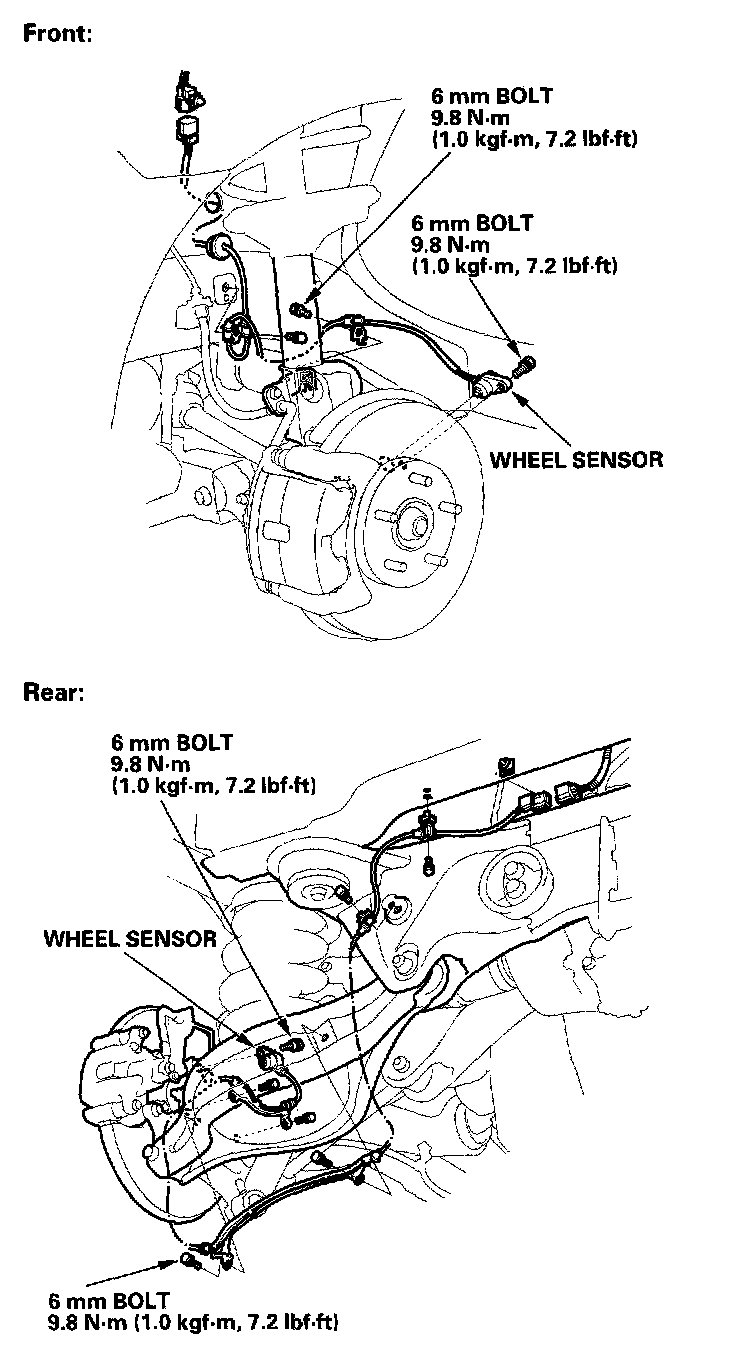 Front:

6 mm BOLT
9.8 N·m
(1.0 kgf·m, 7.2 lbf·ft)

6 mm BOLT
9.8 N·m
(1.0 kgf·m, 7.2 lbf·ft)

WHEEL SENSOR

Rear:

6 mm BOLT
9.8 N·m
(1.0 kgf·m, 7.2 lbf·ft)

WHEEL SENSOR

6 mm BOLT
9.8 N·m (1.0 kgf·m, 7.2 lbf·ft)