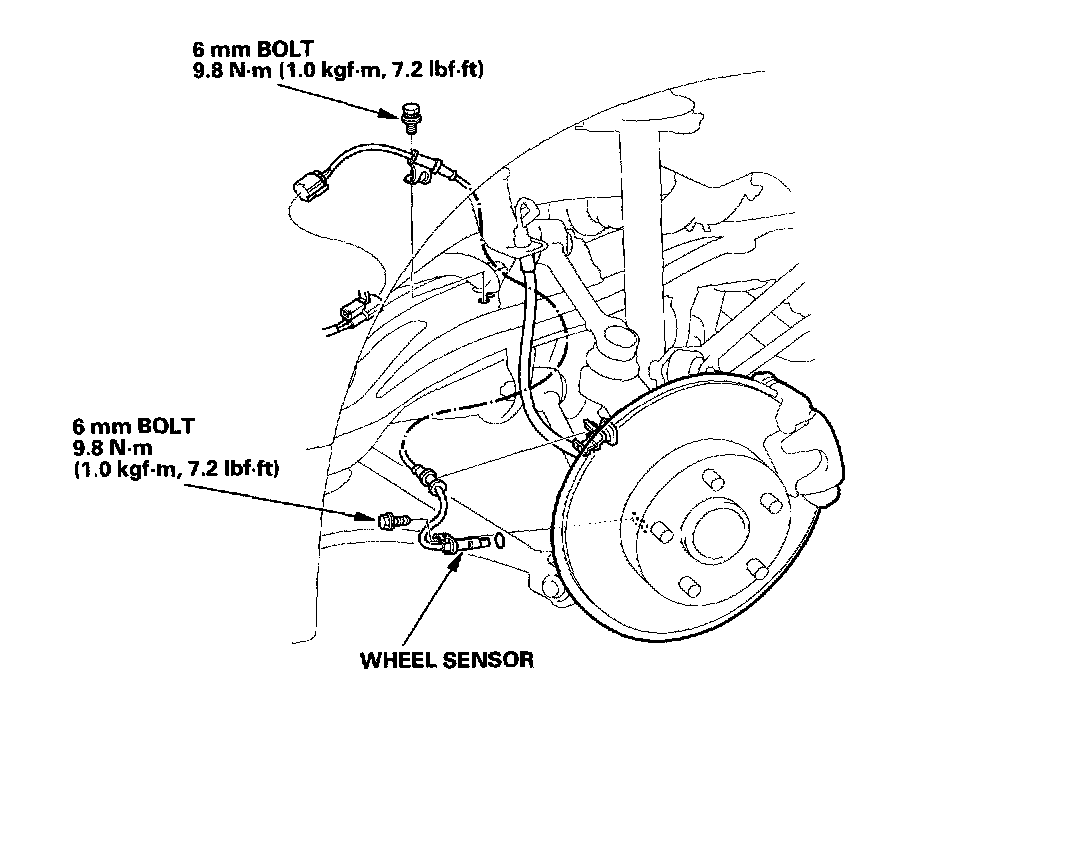 6 mm BOLT
9.8 N·m (1.0 kgf·m, 7.2 lbf·ft)

6 mm BOLT
9.8 N·m
(1.0 kgf·m, 7.2 lbf·ft)

WHEEL SENSOR