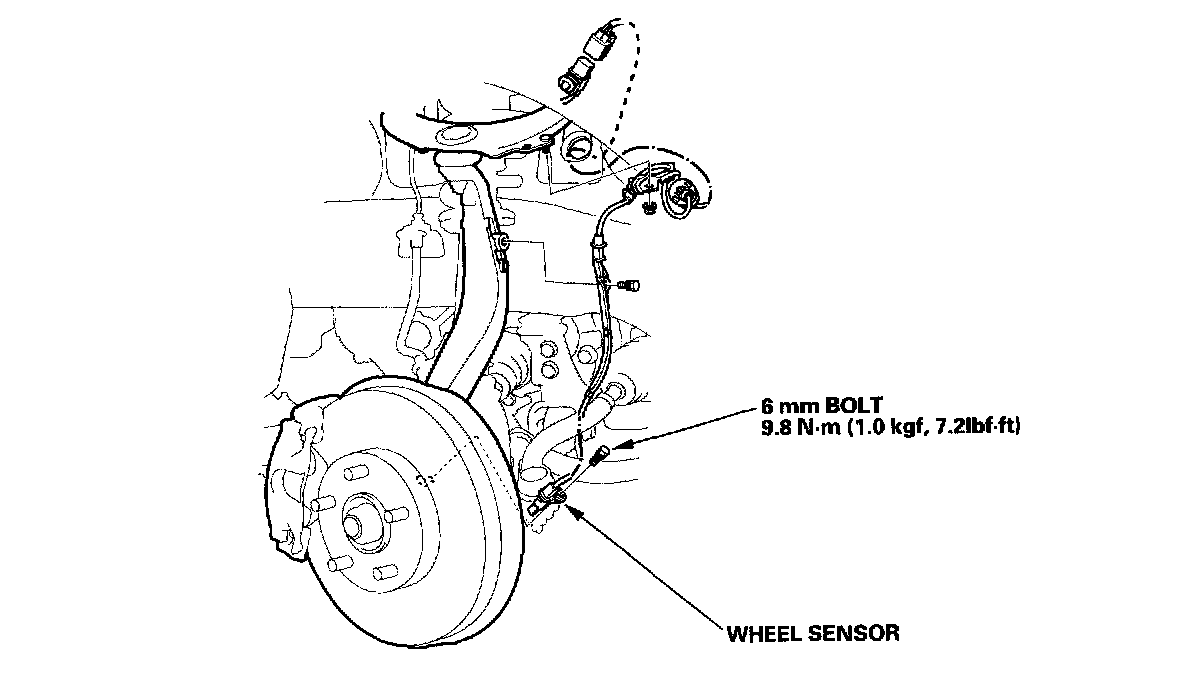 6 mm BOLT
9.8 N·m (1.0 kgf, 7.2lbf·ft)

WHEEL SENSOR