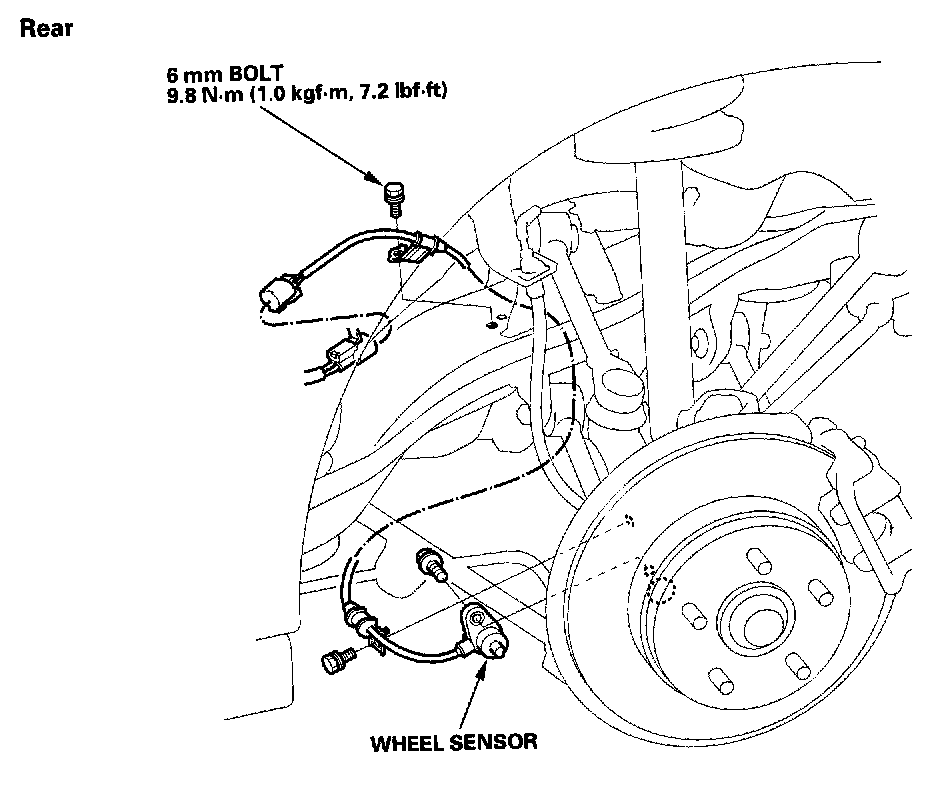 Rear

6 mm BOLT
9.8 N·m (1.0 kgf·m, 7.2 lbf·ft)

WHEEL SENSOR