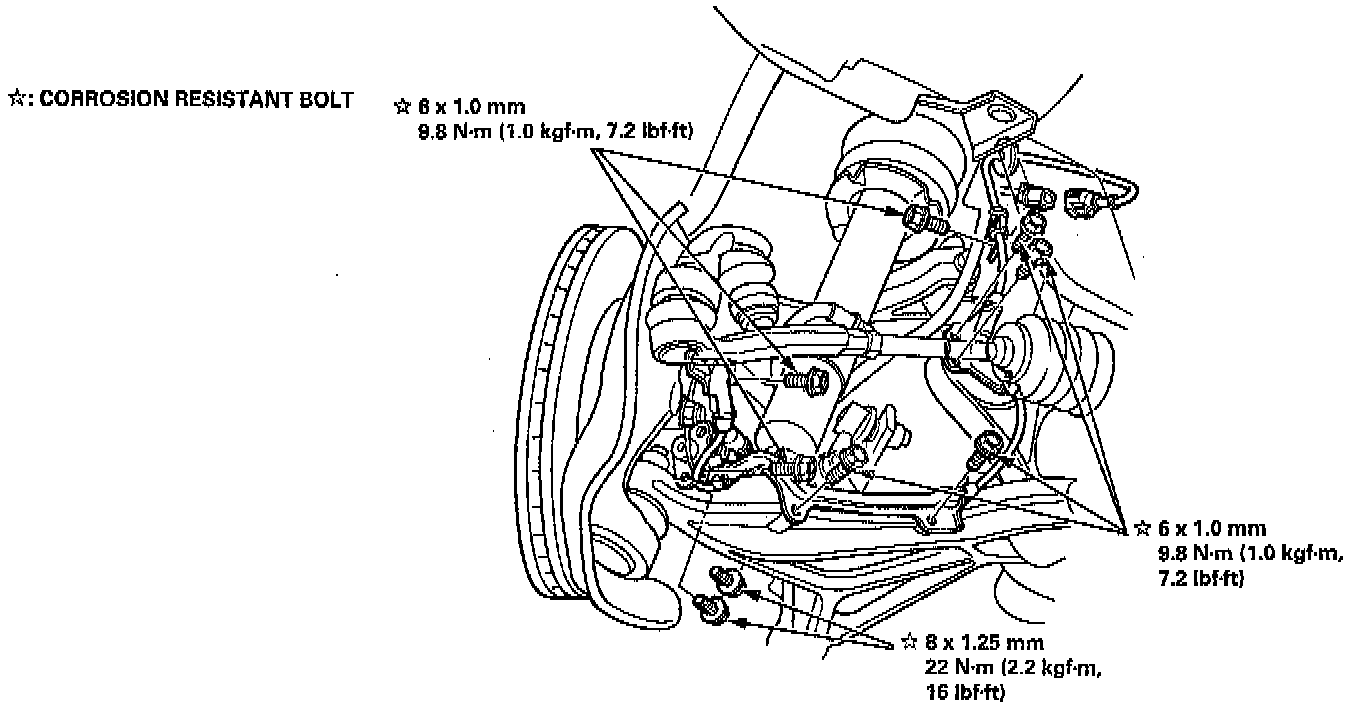 ☆: CORROSION RESISTANT BOLT

☆ 6 x 1.0 mm
9.8 N·m (1.0 kgf·m, 7.2 lbf·ft)

☆ 6 x 1.0 mm
9.8 N·m (1.0 kgf·m, 7.2 lbf·ft)

☆ 8 x 1.25 mm
22 N·m (2.2 kgf·m, 16 lbf·ft)