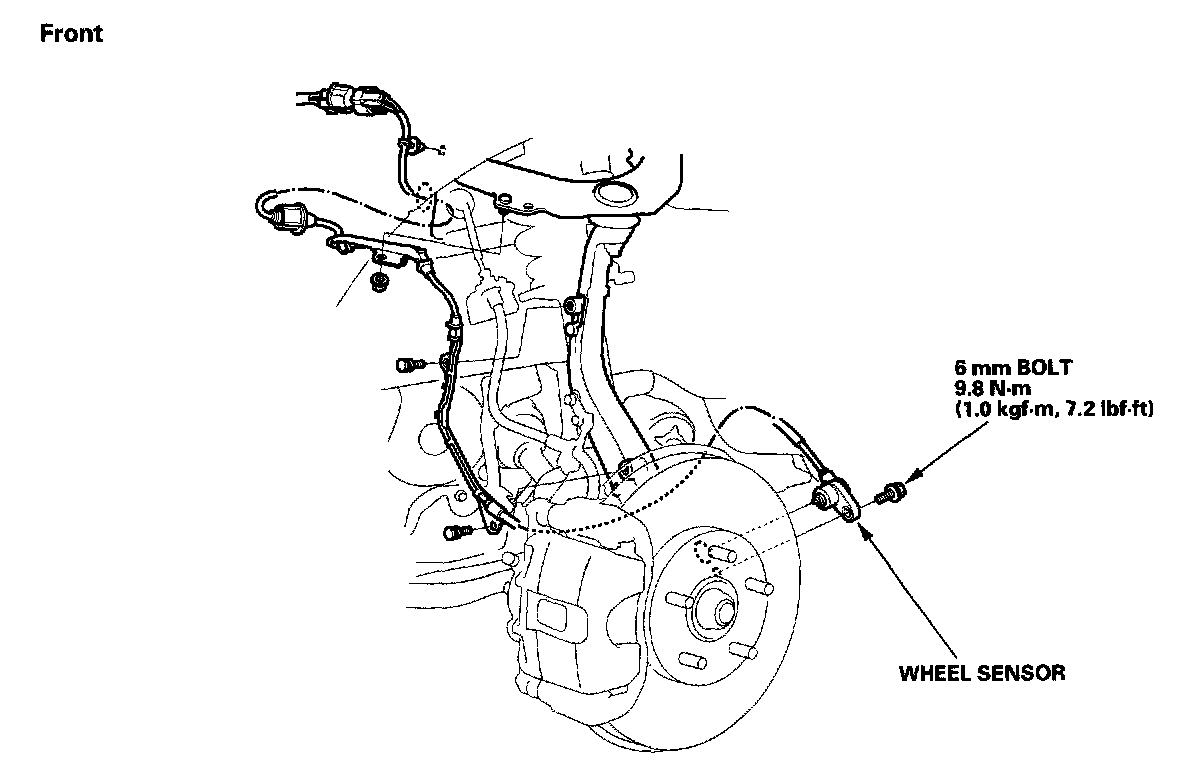 Front

6 mm BOLT
9.8 N·m
(1.0 kgf·m, 7.2 lbf·ft)

WHEEL SENSOR