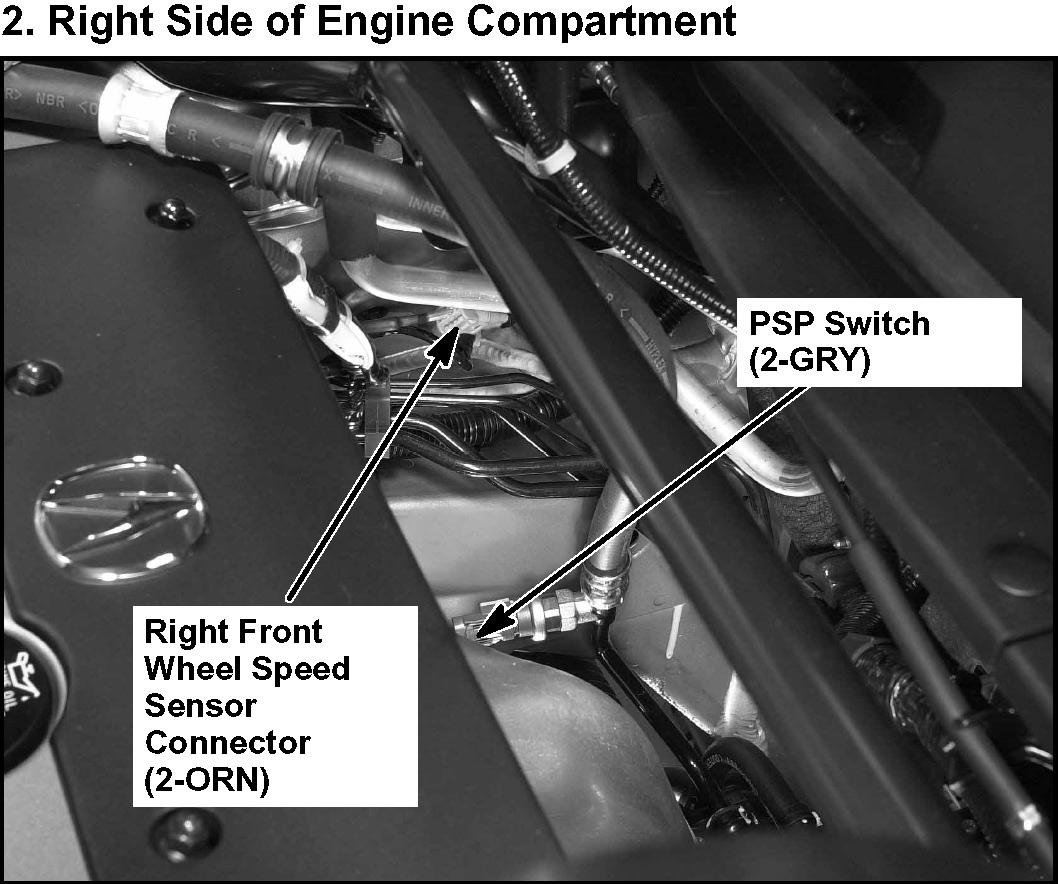 2. Right Side of Engine Compartment

PSP Switch (2-GRY)

Right Front Wheel Speed Sensor Connector (2-ORN)