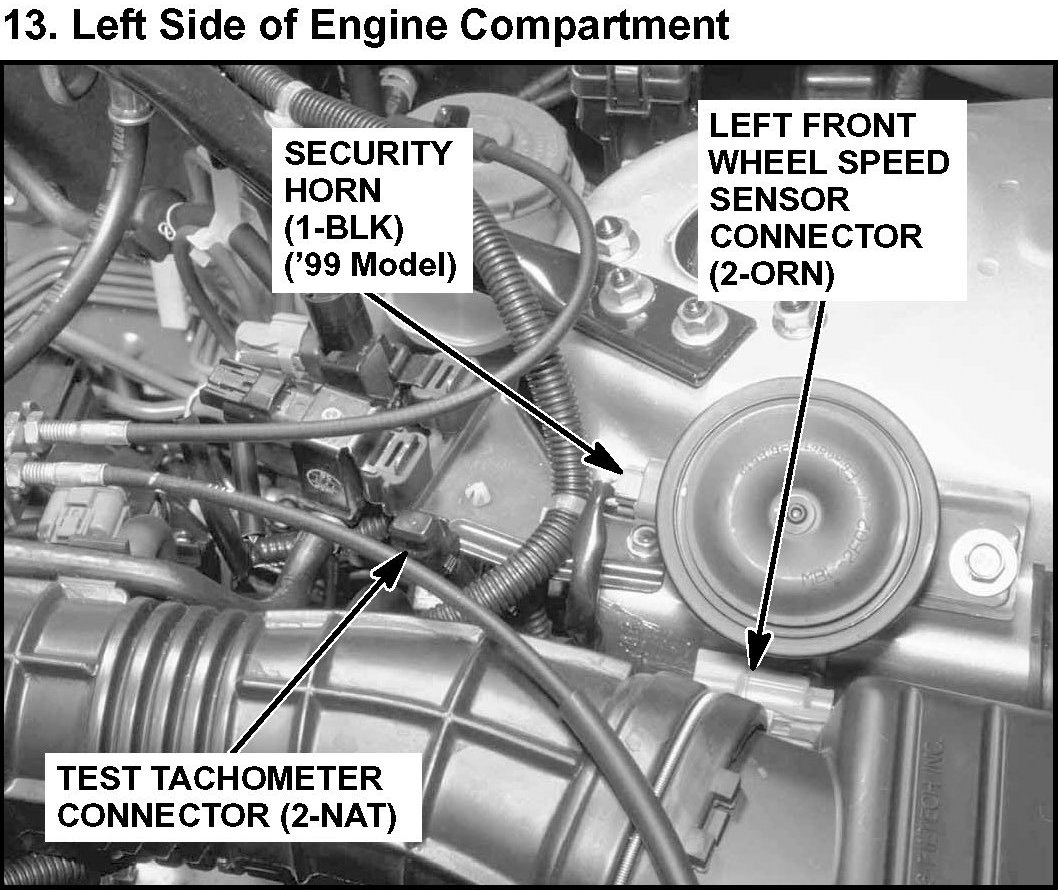 13. Left Side of Engine Compartment

SECURITY HORN (1-BLK) ('99 Model)

LEFT FRONT WHEEL SPEED SENSOR CONNECTOR (2-ORN)

TEST TACHOMETER CONNECTOR (2-NAT)