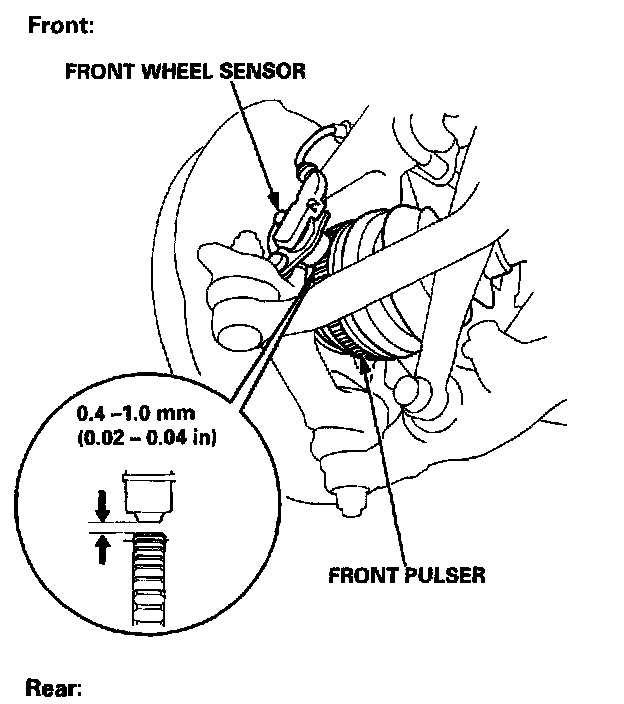 Front:

FRONT WHEEL SENSOR

0.4 –1.0 mm
(0.02 – 0.04 in)

FRONT PULSER

Rear: