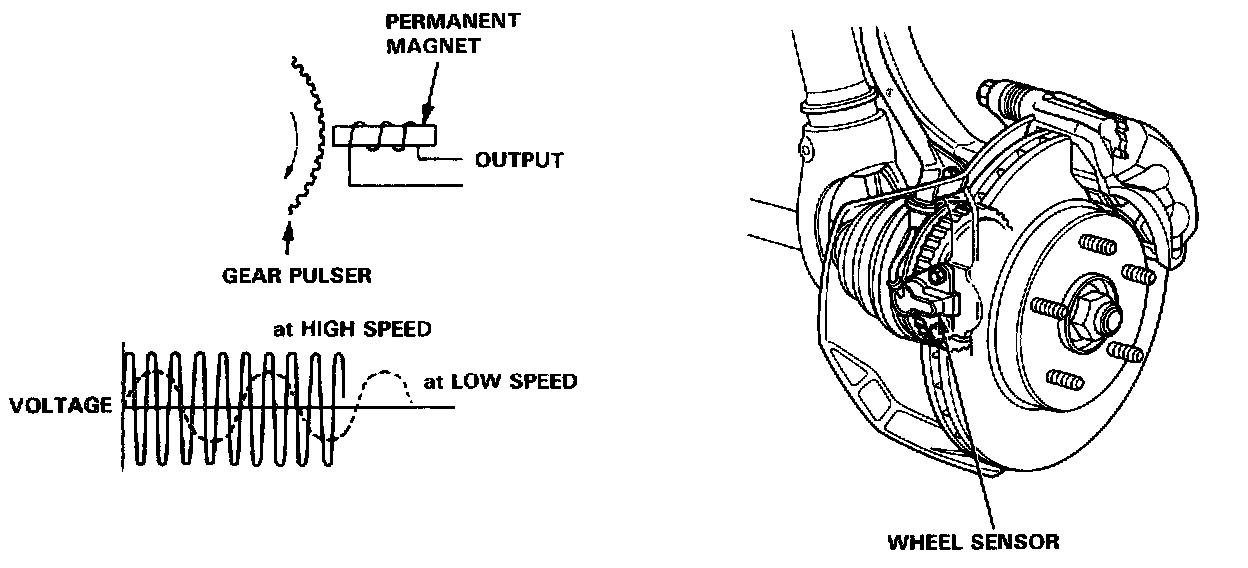 PERMANENT MAGNET

OUTPUT

GEAR PULSER

at HIGH SPEED

at LOW SPEED

VOLTAGE

WHEEL SENSOR