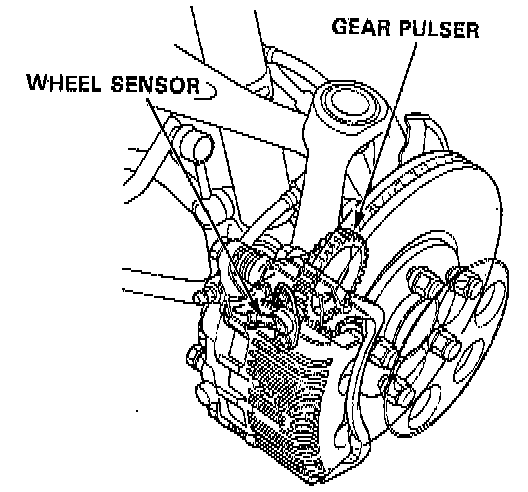 GEAR PULSER

WHEEL SENSOR