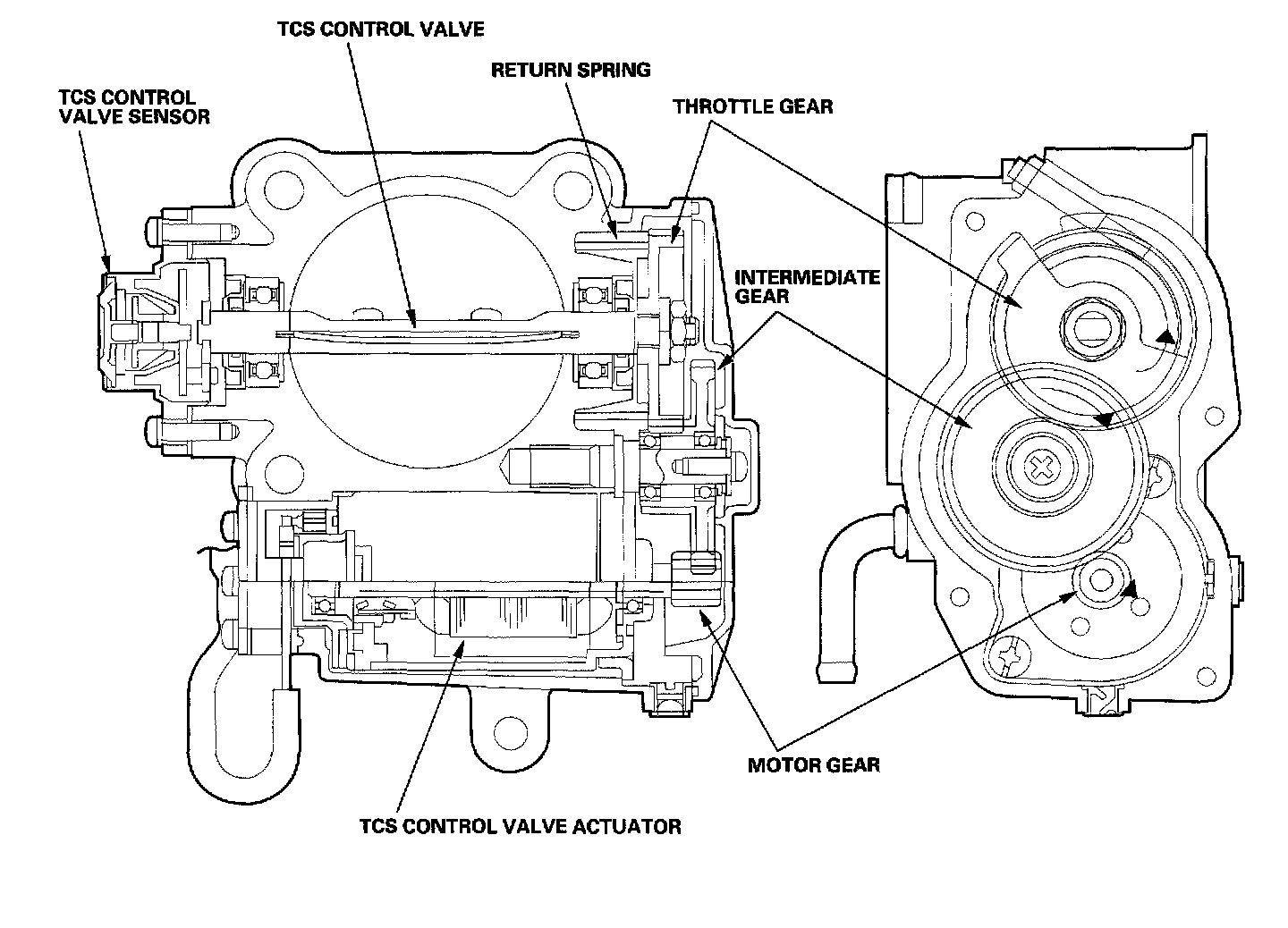 TCS CONTROL VALVE

RETURN SPRING

TCS CONTROL VALVE SENSOR

THROTTLE GEAR

INTERMEDIATE GEAR

MOTOR GEAR

TCS CONTROL VALVE ACTUATOR