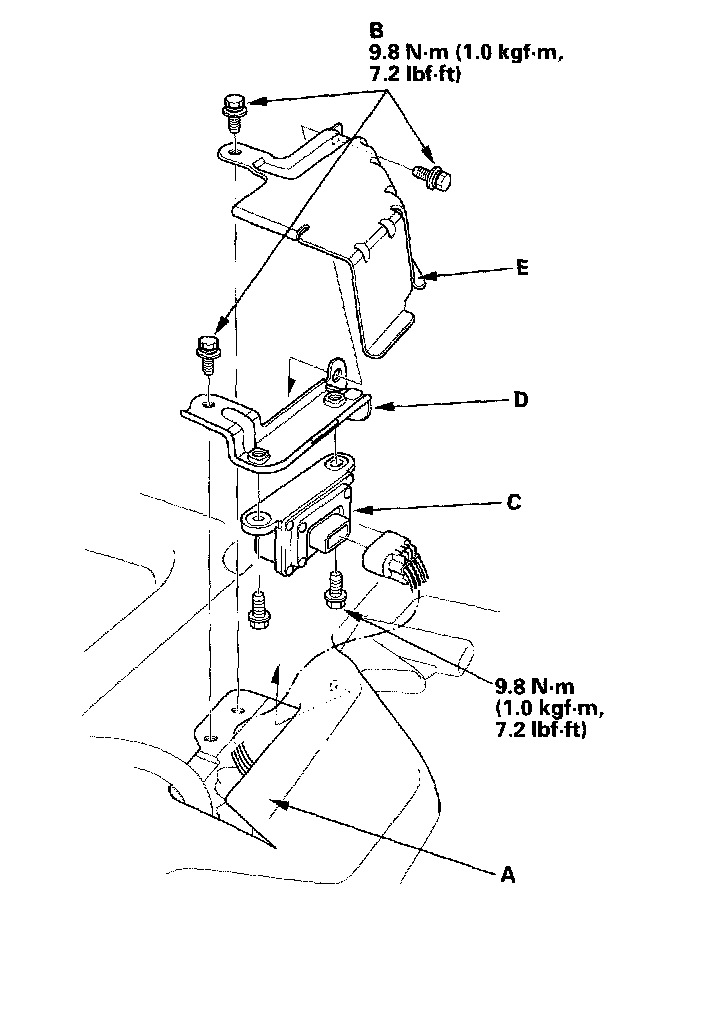 B
9.8 N·m (1.0 kgf·m, 7.2 lbf·ft)

E

D

C

9.8 N·m (1.0 kgf·m, 7.2 lbf·ft)

A