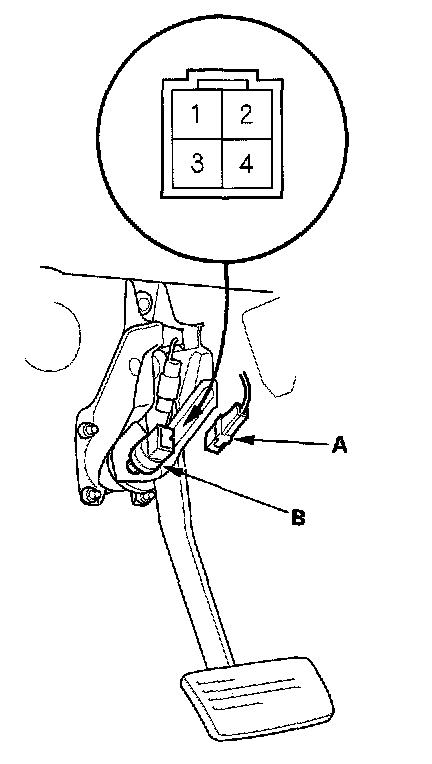 1 2
3 4
A
B