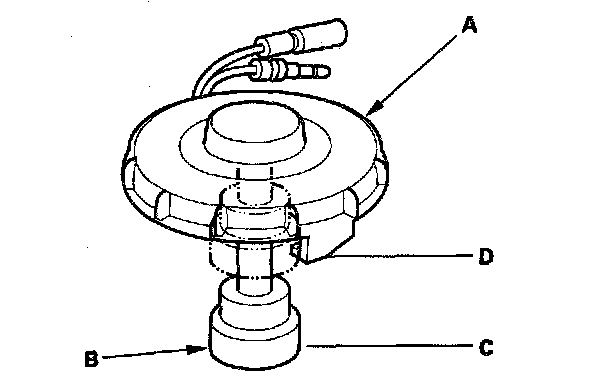 A
D
B
C