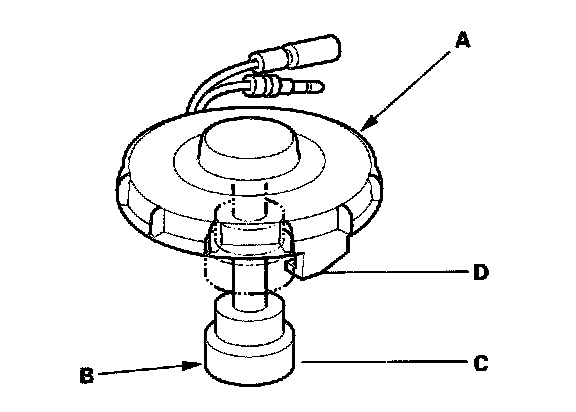 A

D

B

C