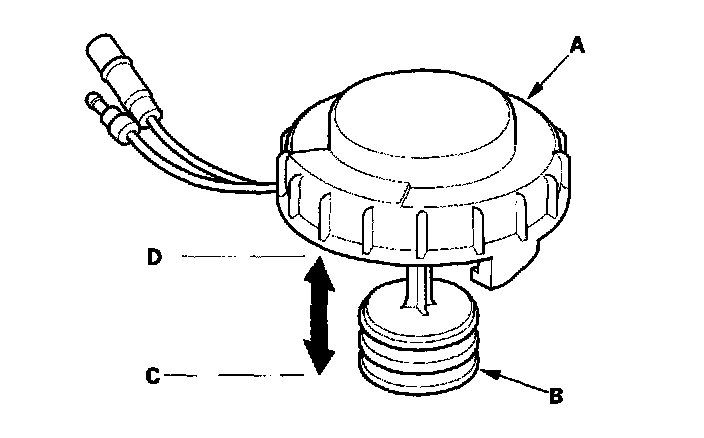 A
D
C
B