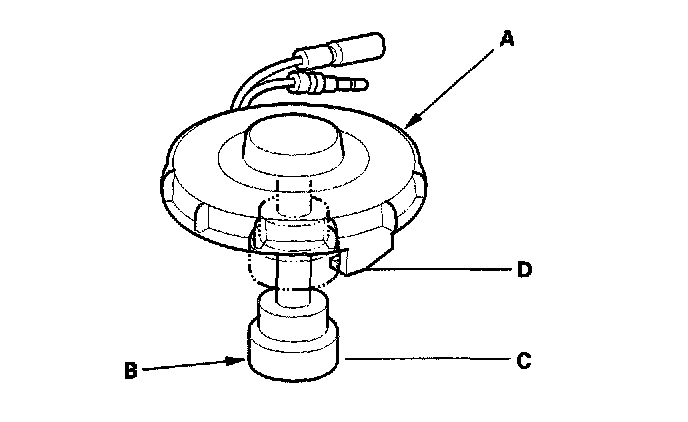 A
D
B
C