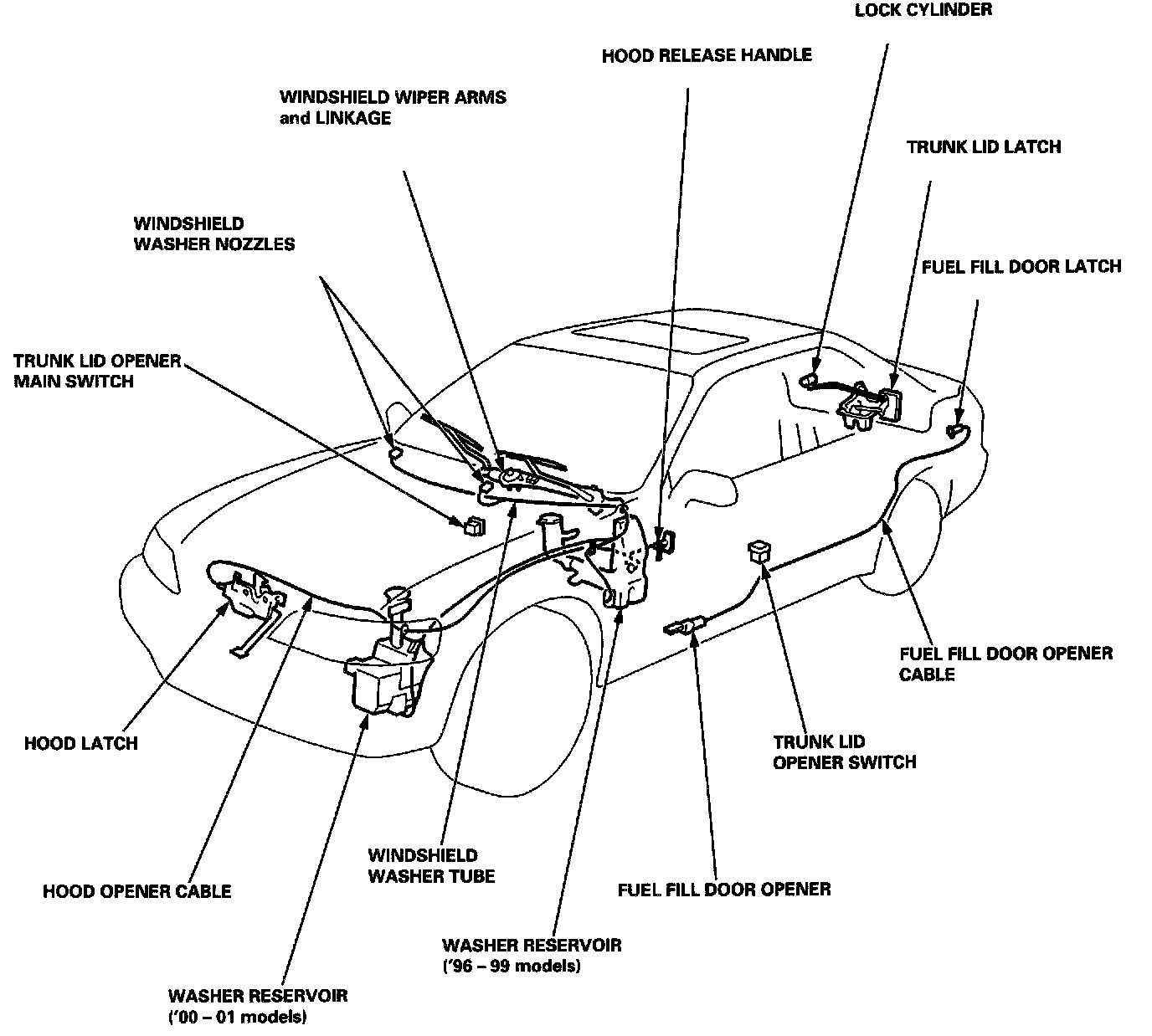 LOCK CYLINDER

HOOD RELEASE HANDLE

WINDSHIELD WIPER ARMS and LINKAGE

TRUNK LID LATCH

WINDSHIELD WASHER NOZZLES

FUEL FILL DOOR LATCH

TRUNK LID OPENER MAIN SWITCH

FUEL FILL DOOR OPENER CABLE

HOOD LATCH

TRUNK LID OPENER SWITCH

WINDSHIELD WASHER TUBE

HOOD OPENER CABLE

FUEL FILL DOOR OPENER

WASHER RESERVOIR ('96 – 99 models)

WASHER RESERVOIR ('00 – 01 models)