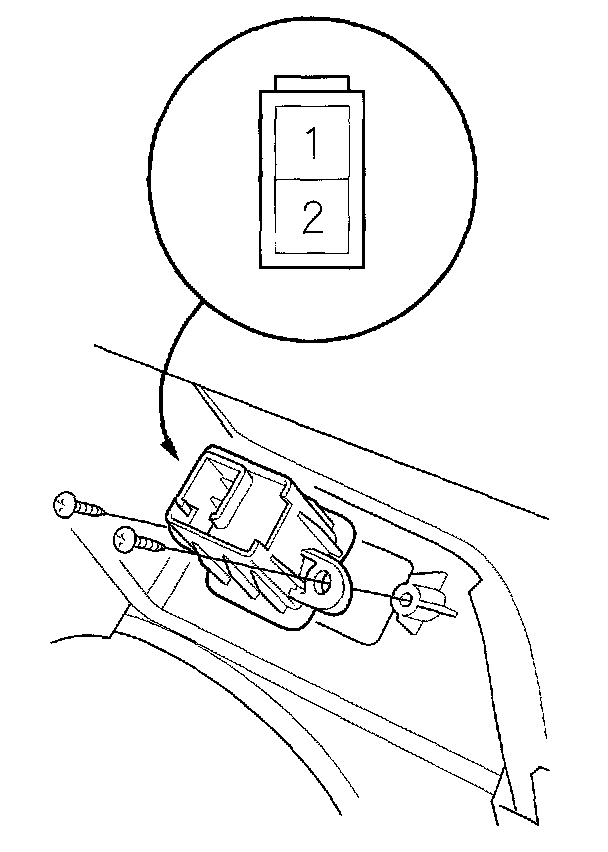 1
2