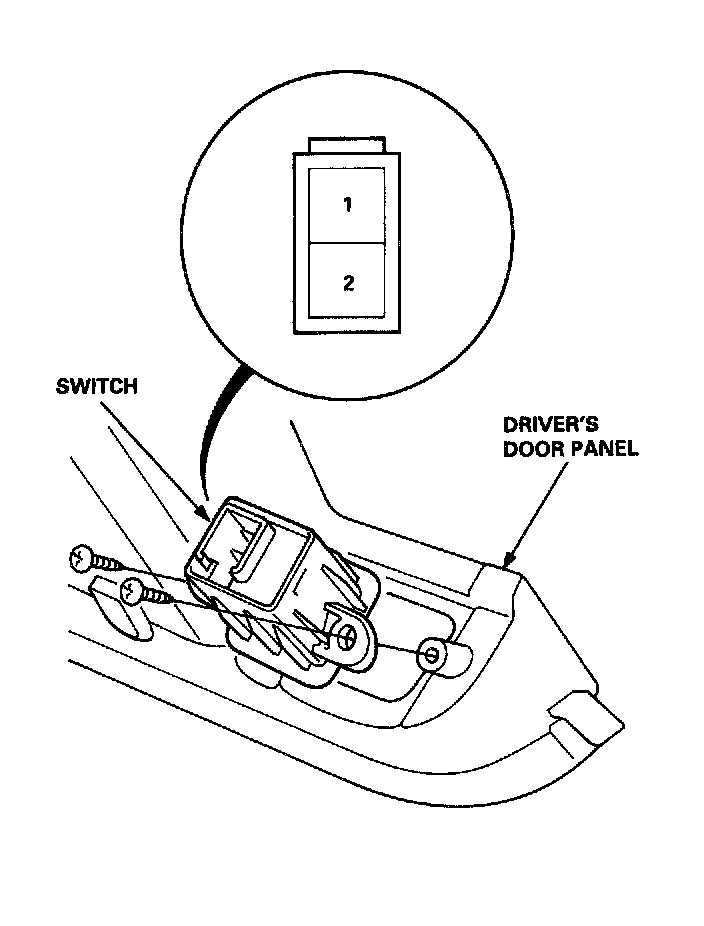 1
2
SWITCH
DRIVER'S
DOOR PANEL