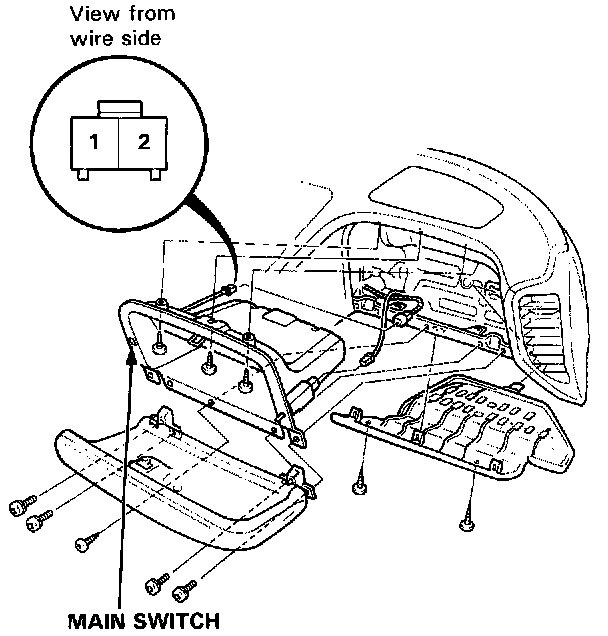 View from wire side

1 2

MAIN SWITCH