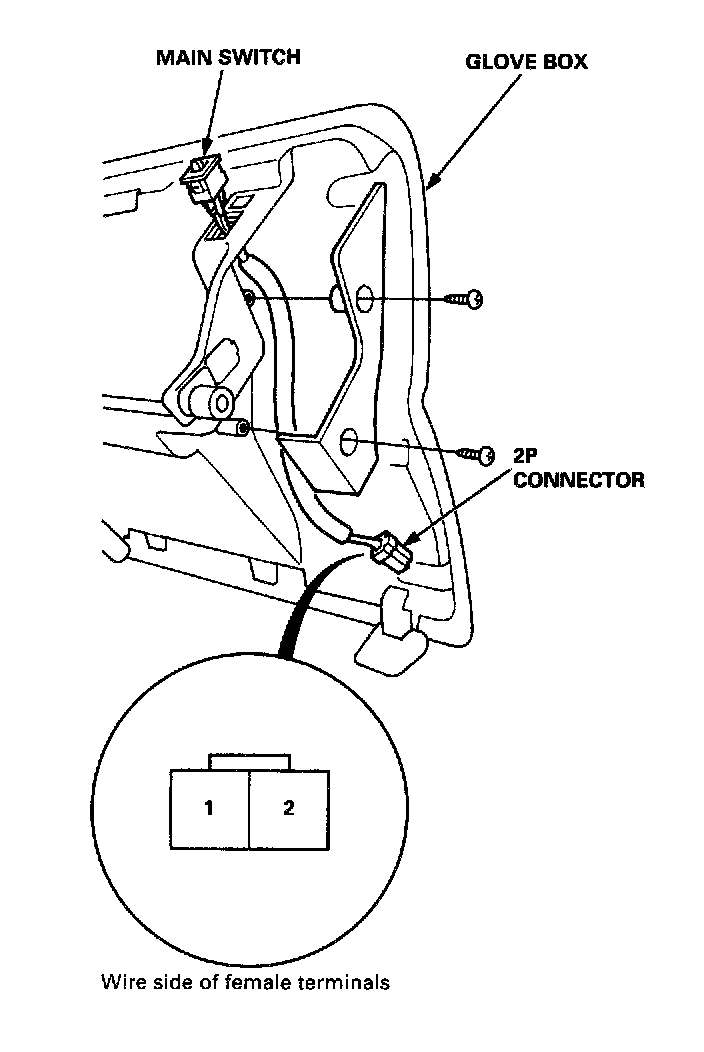 MAIN SWITCH

GLOVE BOX

2P CONNECTOR

1

2

Wire side of female terminals