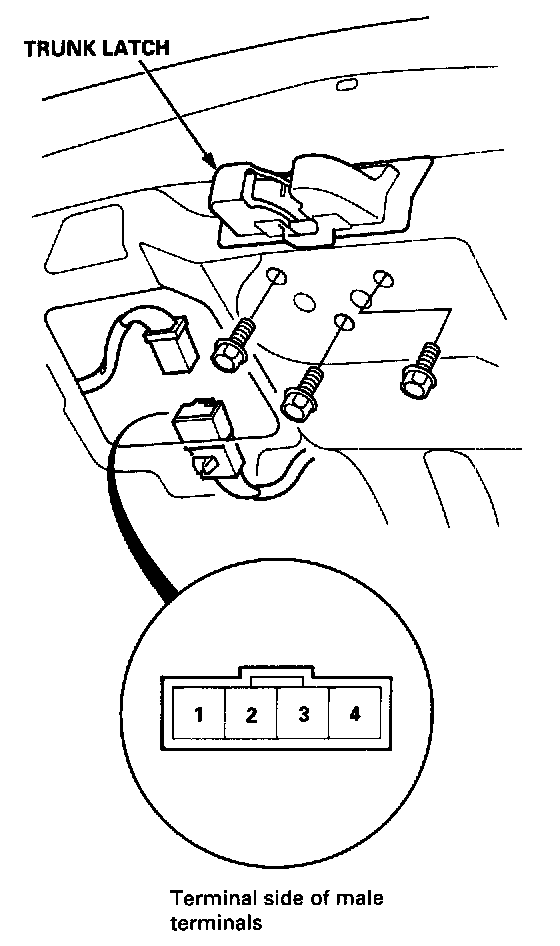 TRUNK LATCH

1 2 3 4

Terminal side of male terminals