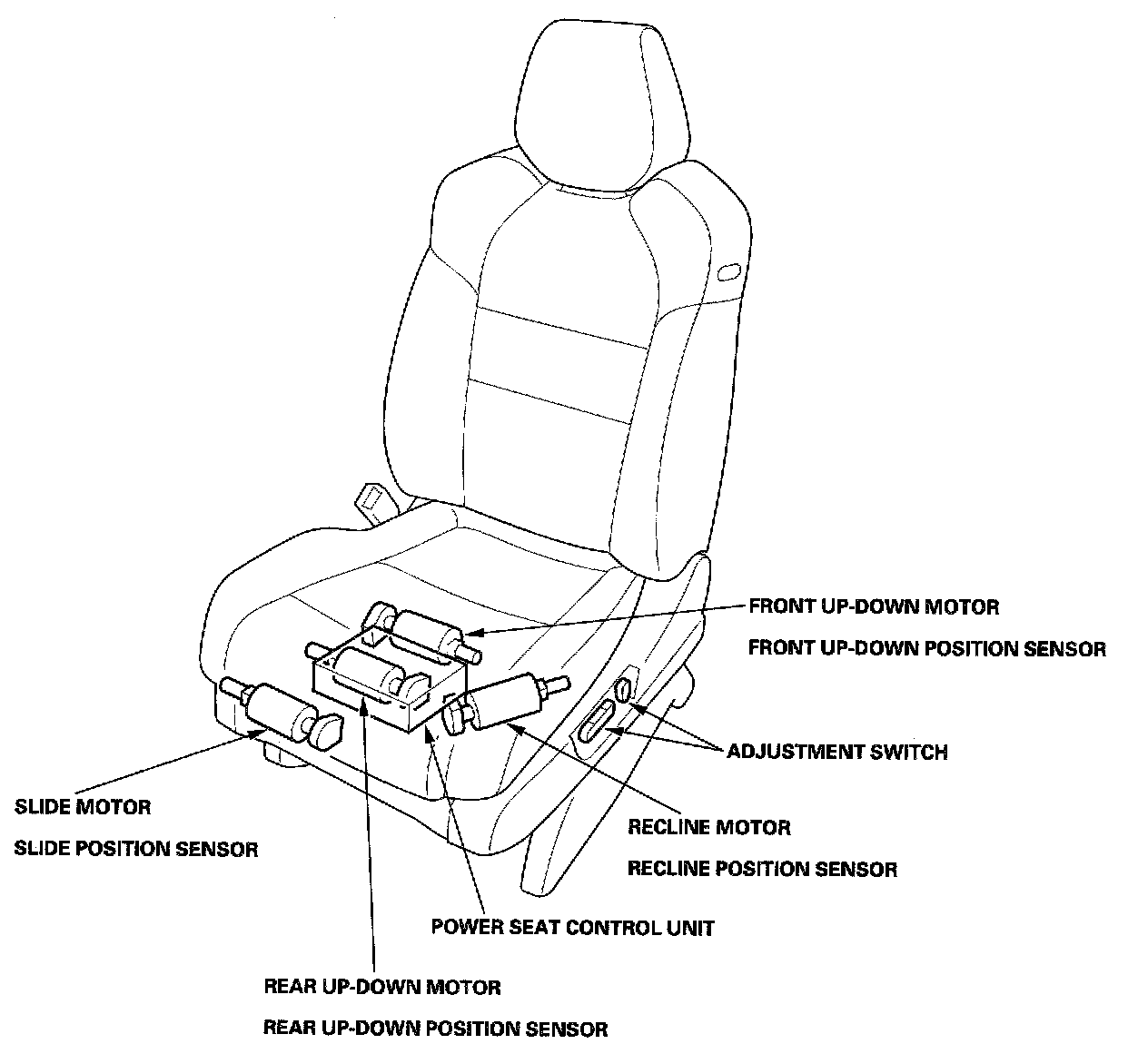 FRONT UP-DOWN MOTOR
FRONT UP-DOWN POSITION SENSOR

ADJUSTMENT SWITCH

SLIDE MOTOR
SLIDE POSITION SENSOR

RECLINE MOTOR
RECLINE POSITION SENSOR

POWER SEAT CONTROL UNIT

REAR UP-DOWN MOTOR
REAR UP-DOWN POSITION SENSOR