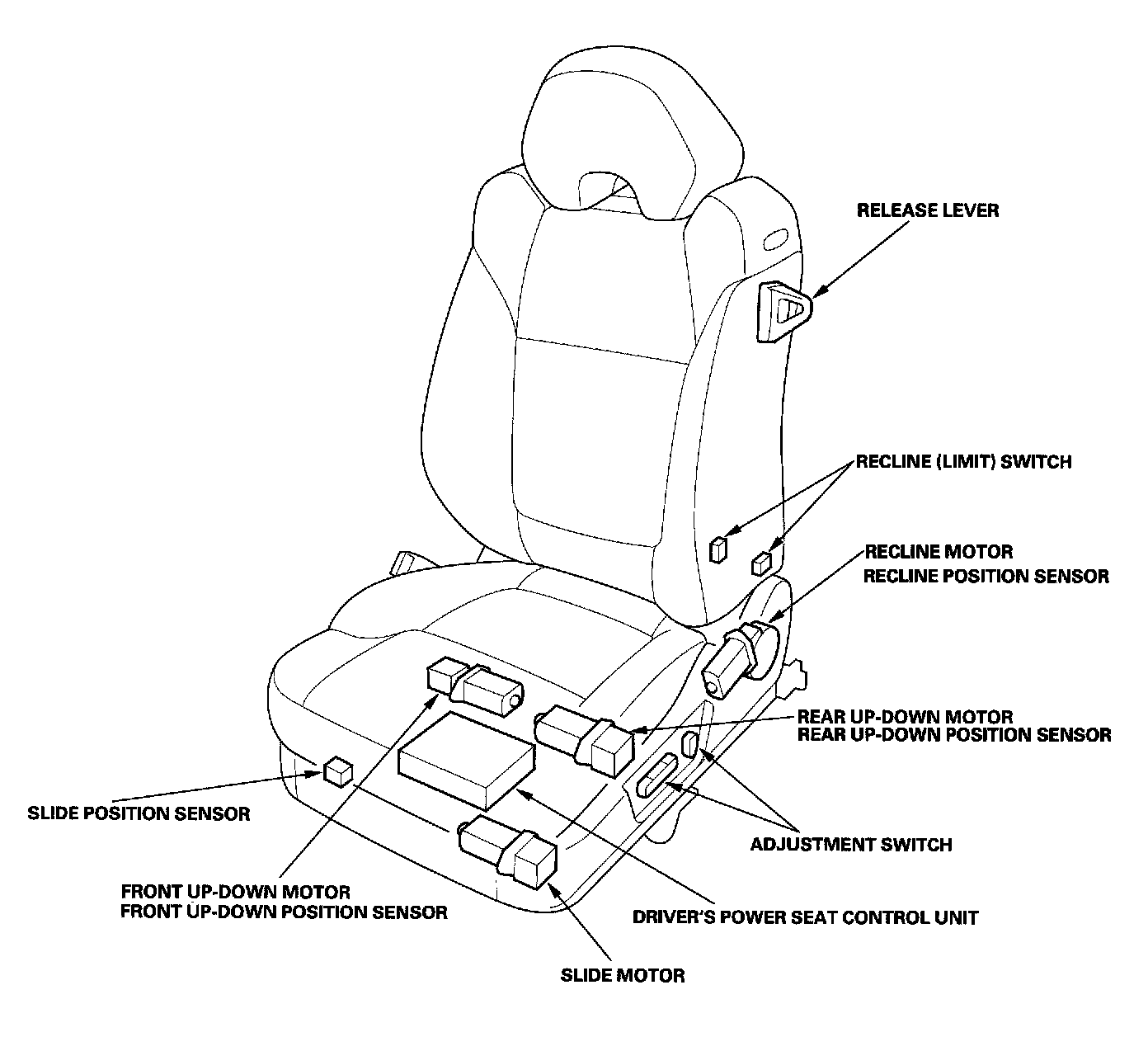 RELEASE LEVER

RECLINE (LIMIT) SWITCH

RECLINE MOTOR
RECLINE POSITION SENSOR

REAR UP-DOWN MOTOR
REAR UP-DOWN POSITION SENSOR

SLIDE POSITION SENSOR

ADJUSTMENT SWITCH

FRONT UP-DOWN MOTOR
FRONT UP-DOWN POSITION SENSOR

DRIVER'S POWER SEAT CONTROL UNIT

SLIDE MOTOR