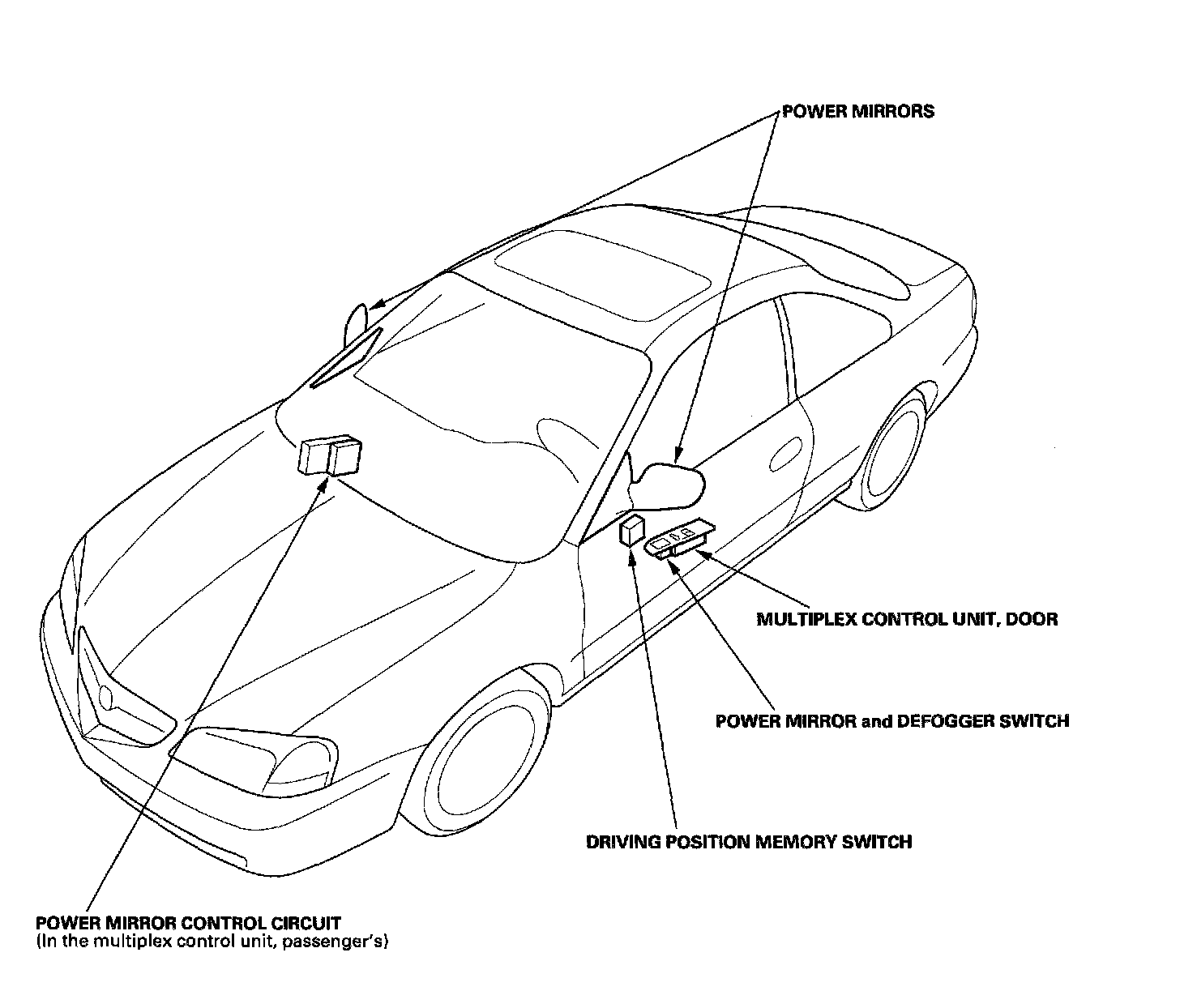 POWER MIRRORS

MULTIPLEX CONTROL UNIT, DOOR

POWER MIRROR and DEFOGGER SWITCH

DRIVING POSITION MEMORY SWITCH

POWER MIRROR CONTROL CIRCUIT
(In the multiplex control unit, passenger's)