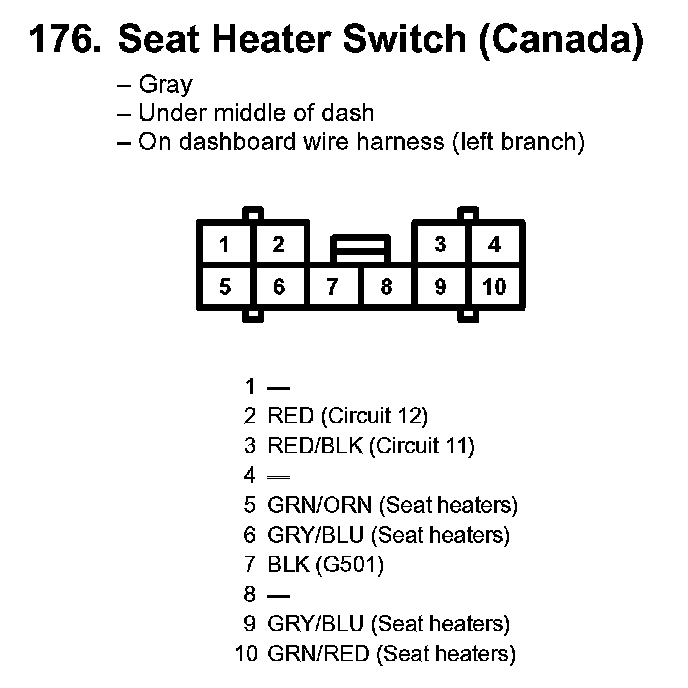 176. Seat Heater Switch (Canada)

– Gray
– Under middle of dash
– On dashboard wire harness (left branch)

1 2 3 4
5 6 7 8 9 10

1 —
2 RED (Circuit 12)
3 RED/BLK (Circuit 11)
4 —
5 GRN/ORN (Seat heaters)
6 GRY/BLU (Seat heaters)
7 BLK (G501)
8 —
9 GRY/BLU (Seat heaters)
10 GRN/RED (Seat heaters)