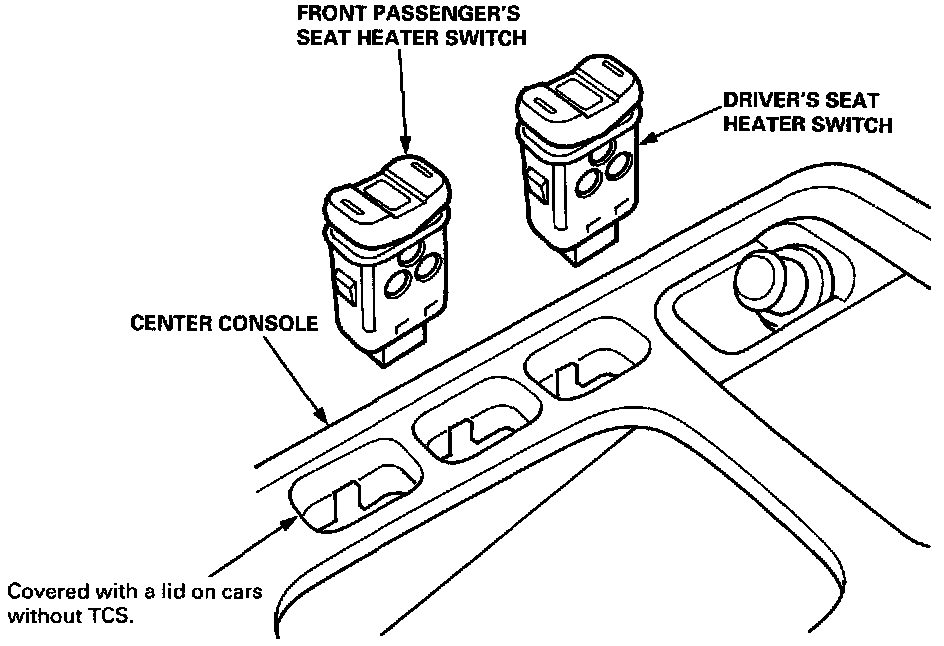 FRONT PASSENGER'S SEAT HEATER SWITCH

DRIVER'S SEAT HEATER SWITCH

CENTER CONSOLE

Covered with a lid on cars without TCS.