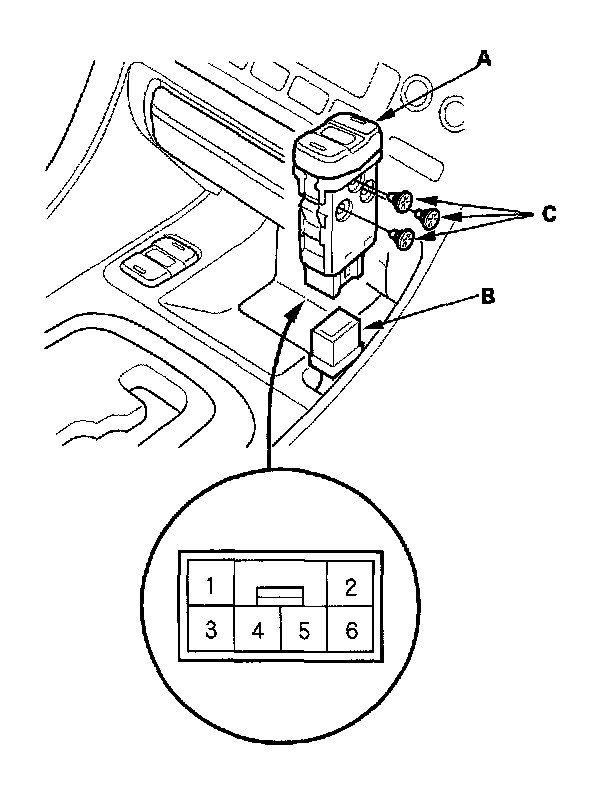 A

C

B

1
2
3
4
5
6