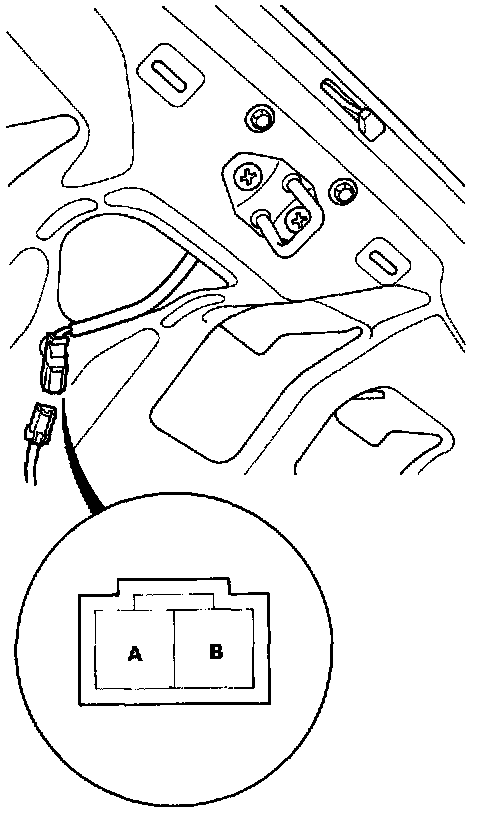 A B