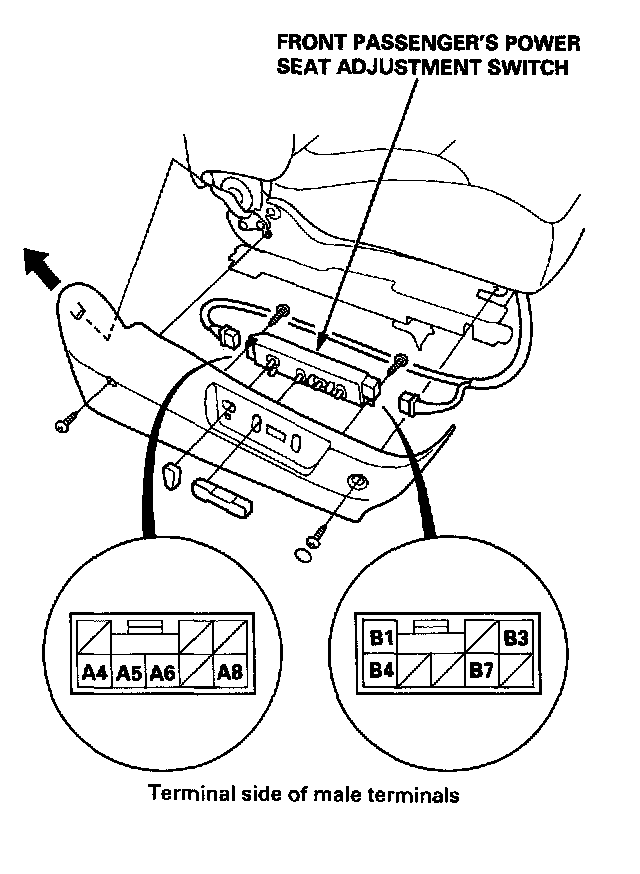 FRONT PASSENGER'S POWER SEAT ADJUSTMENT SWITCH

A4 A5 A6 A8

B1 B3
B4 B7

Terminal side of male terminals