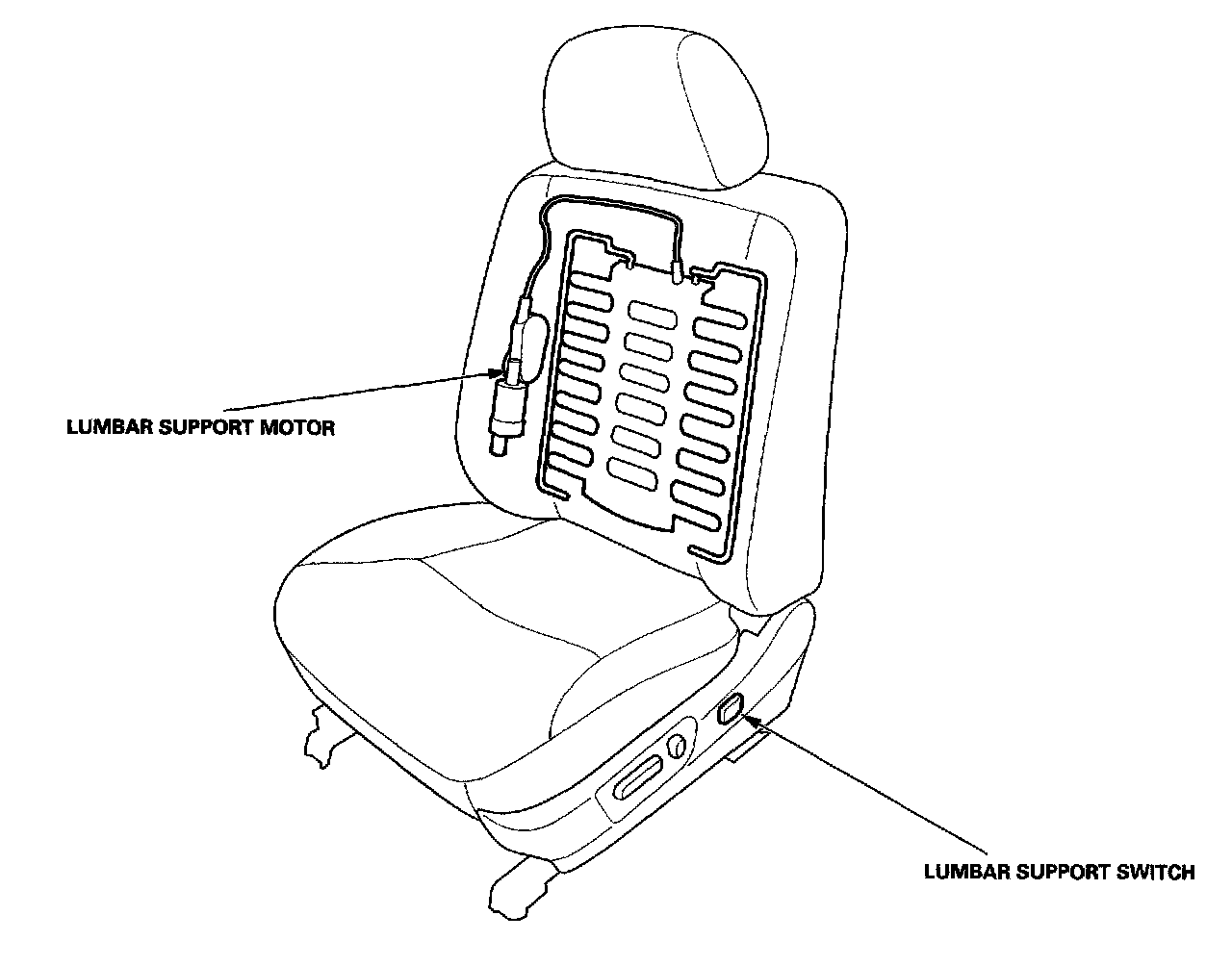 LUMBAR SUPPORT MOTOR

LUMBAR SUPPORT SWITCH