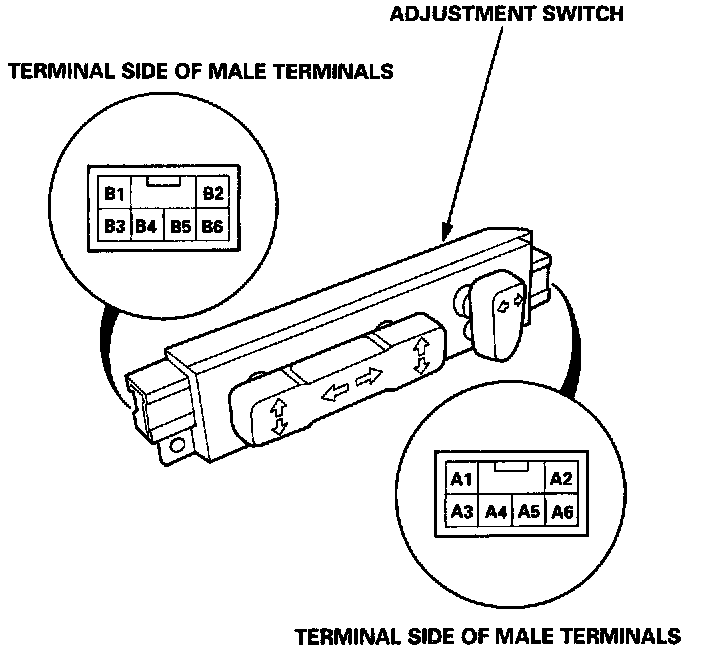 ADJUSTMENT SWITCH

TERMINAL SIDE OF MALE TERMINALS

B1 B2
B3 B4 B5 B6

A1 A2
A3 A4 A5 A6

TERMINAL SIDE OF MALE TERMINALS