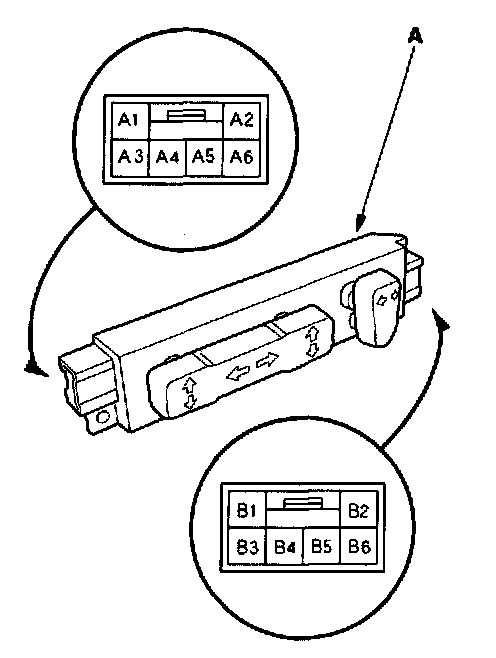 A

A1 A2
A3 A4 A5 A6

B1 B2
B3 B4 B5 B6