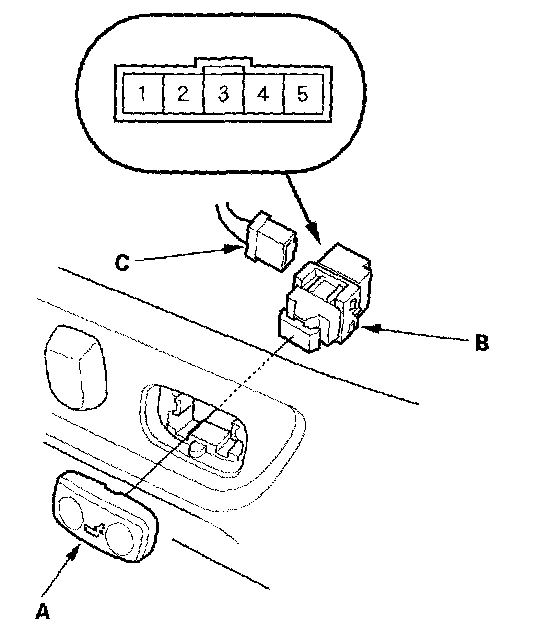 1 2 3 4 5

C

B

A