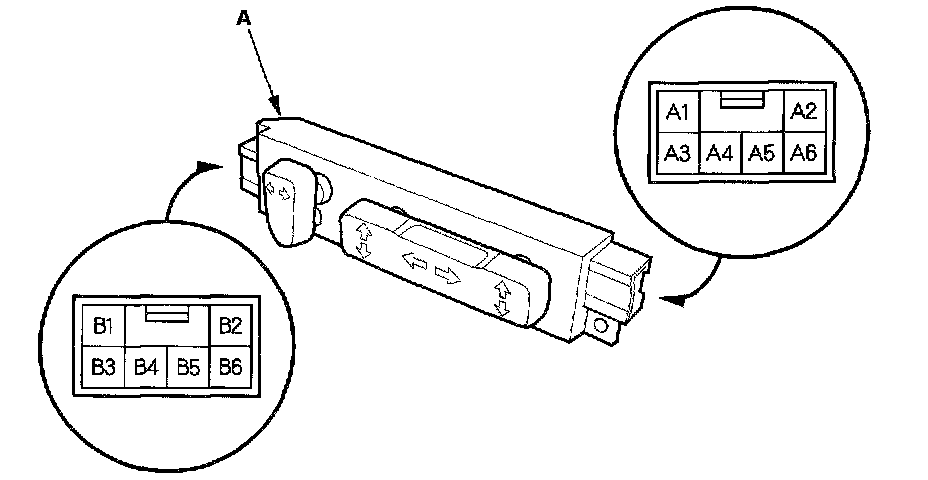 A

A1
A2
A3
A4
A5
A6

B1
B2
B3
B4
B5
B6