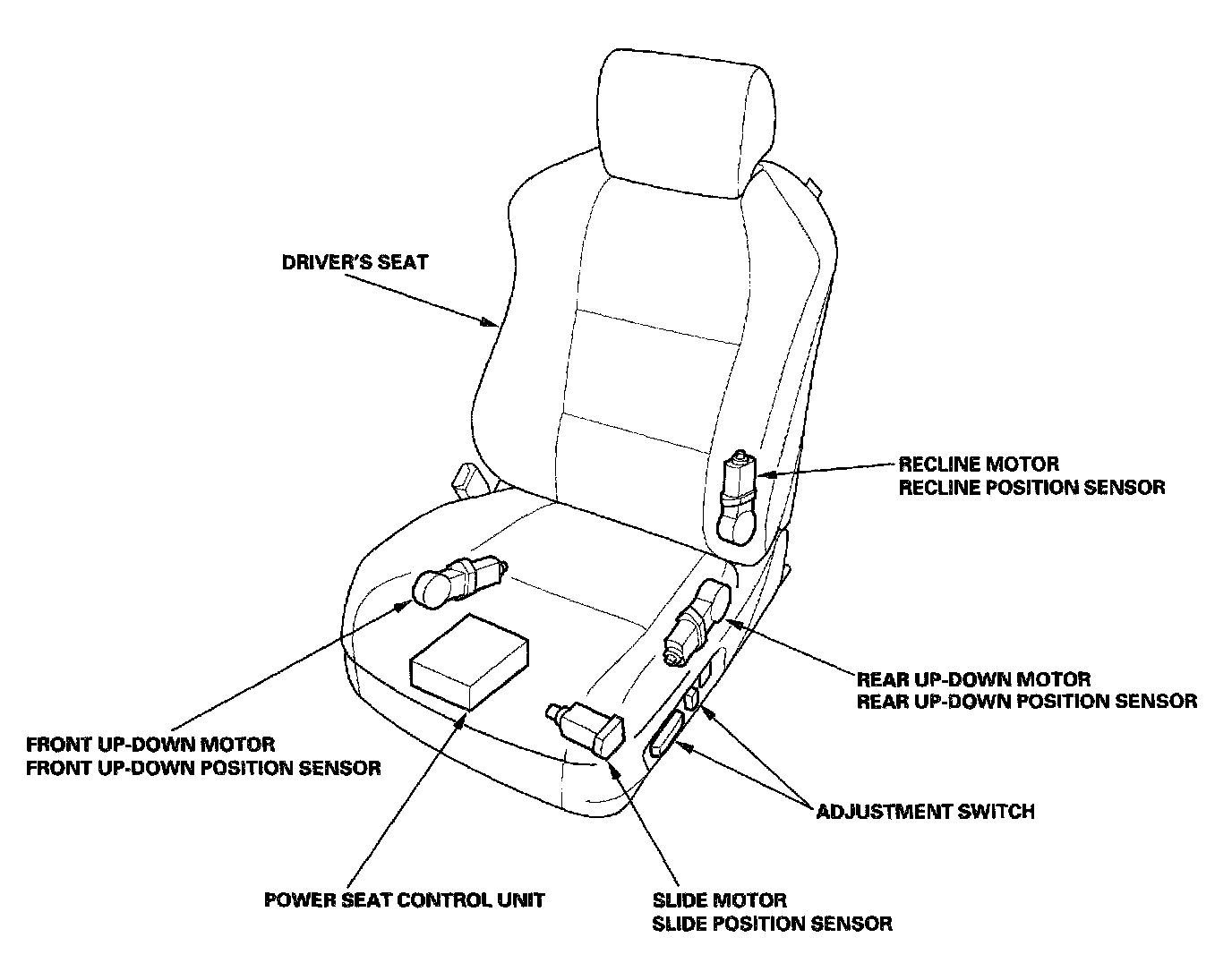 DRIVER'S SEAT

RECLINE MOTOR
RECLINE POSITION SENSOR

REAR UP-DOWN MOTOR
REAR UP-DOWN POSITION SENSOR

FRONT UP-DOWN MOTOR
FRONT UP-DOWN POSITION SENSOR

ADJUSTMENT SWITCH

POWER SEAT CONTROL UNIT

SLIDE MOTOR
SLIDE POSITION SENSOR