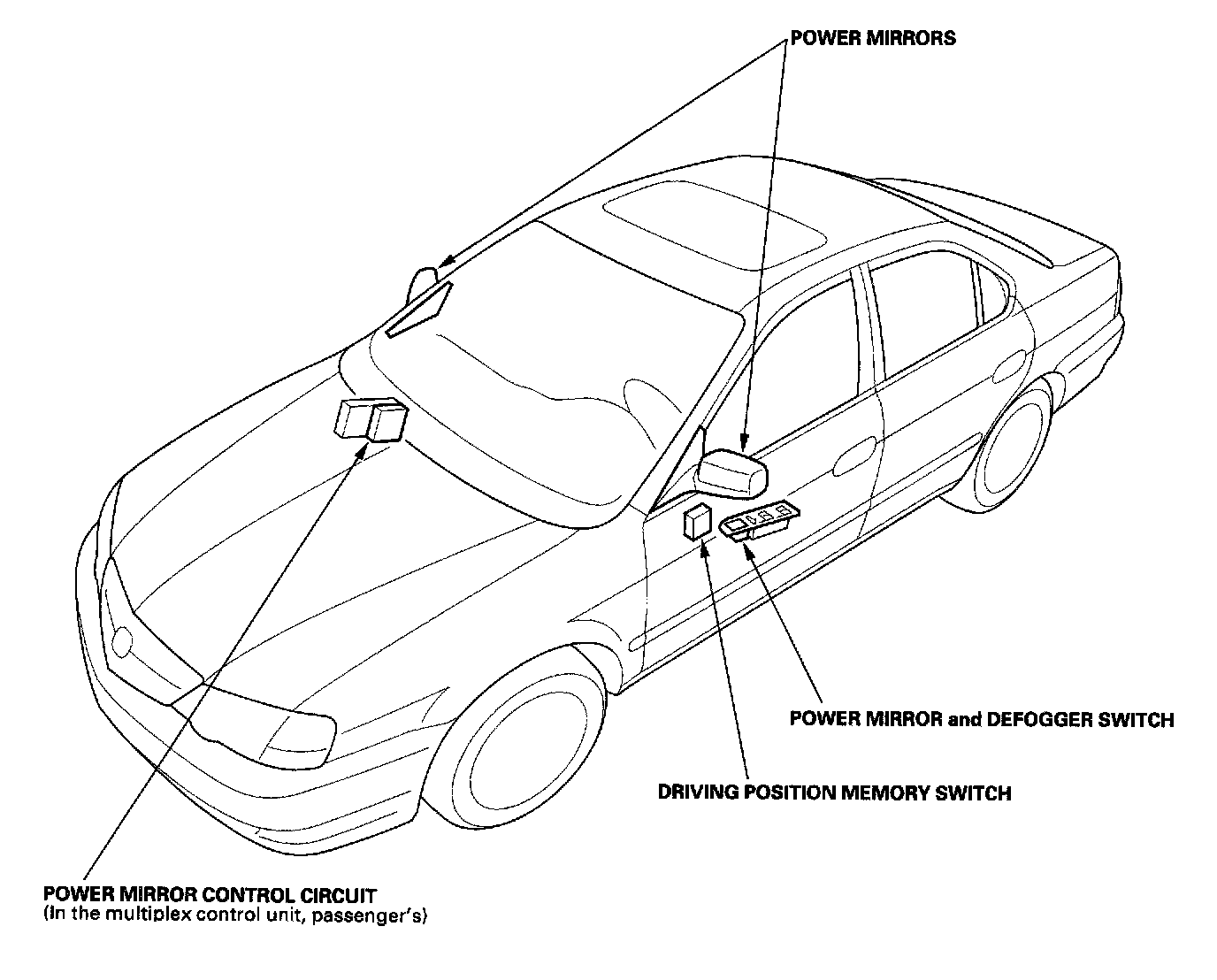 POWER MIRRORS

POWER MIRROR and DEFOGGER SWITCH

DRIVING POSITION MEMORY SWITCH

POWER MIRROR CONTROL CIRCUIT
(In the multiplex control unit, passenger's)