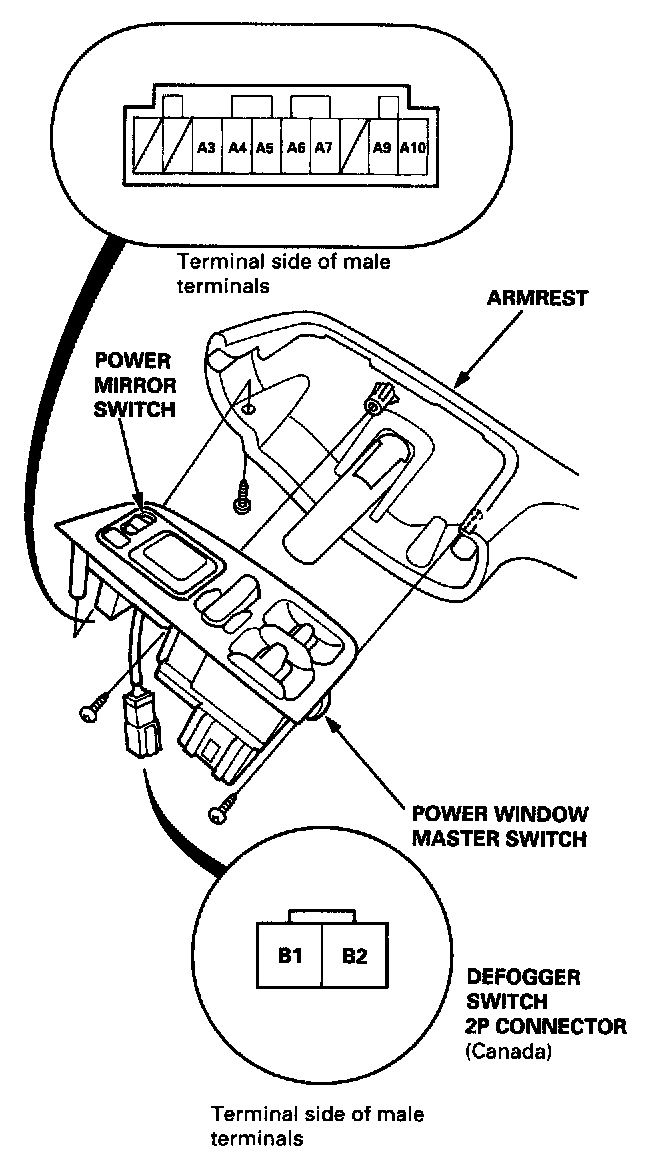 A3 A4 A5 A6 A7 A9 A10

Terminal side of male terminals

ARMREST

POWER MIRROR SWITCH

POWER WINDOW MASTER SWITCH

B1 B2

DEFOGGER SWITCH 2P CONNECTOR (Canada)

Terminal side of male terminals