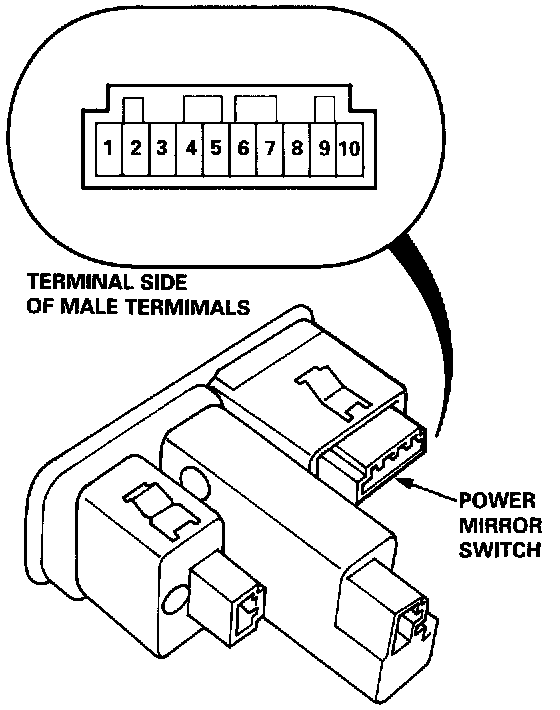 1 2 3 4 5 6 7 8 9 10

TERMINAL SIDE OF MALE TERMIMALS

POWER MIRROR SWITCH