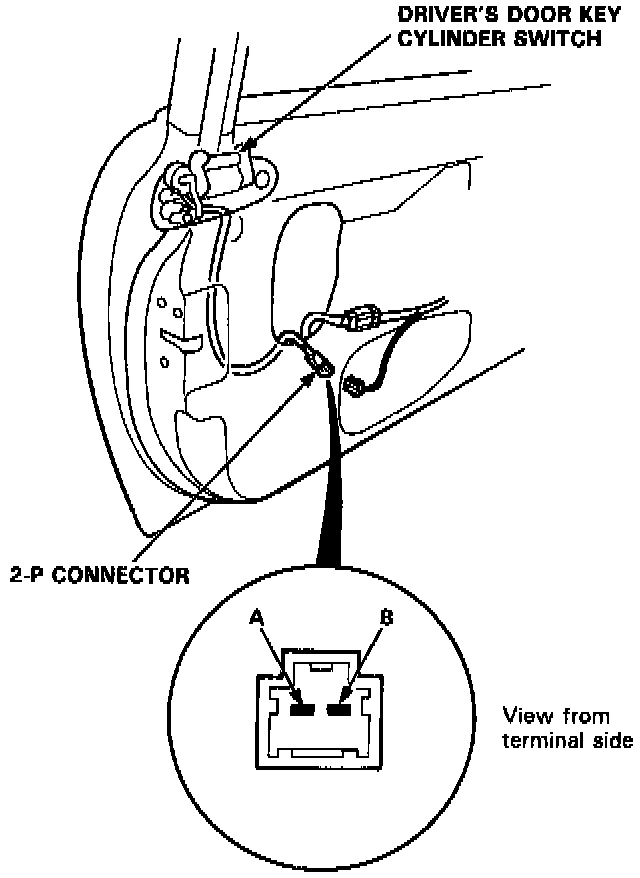 DRIVER'S DOOR KEY CYLINDER SWITCH

2-P CONNECTOR

A

B

View from terminal side