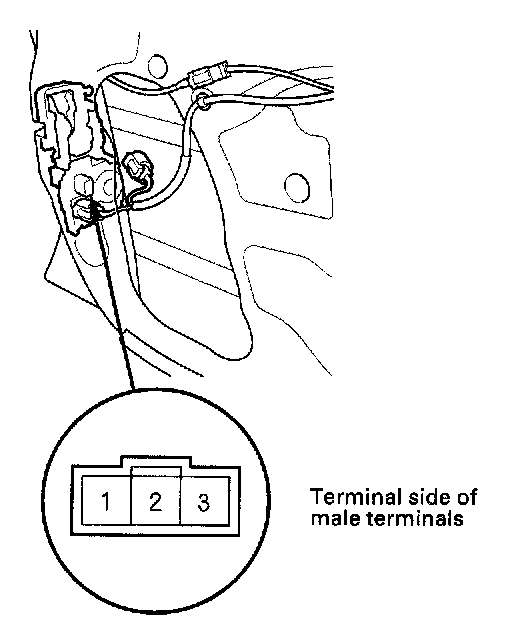 1 2 3

Terminal side of male terminals