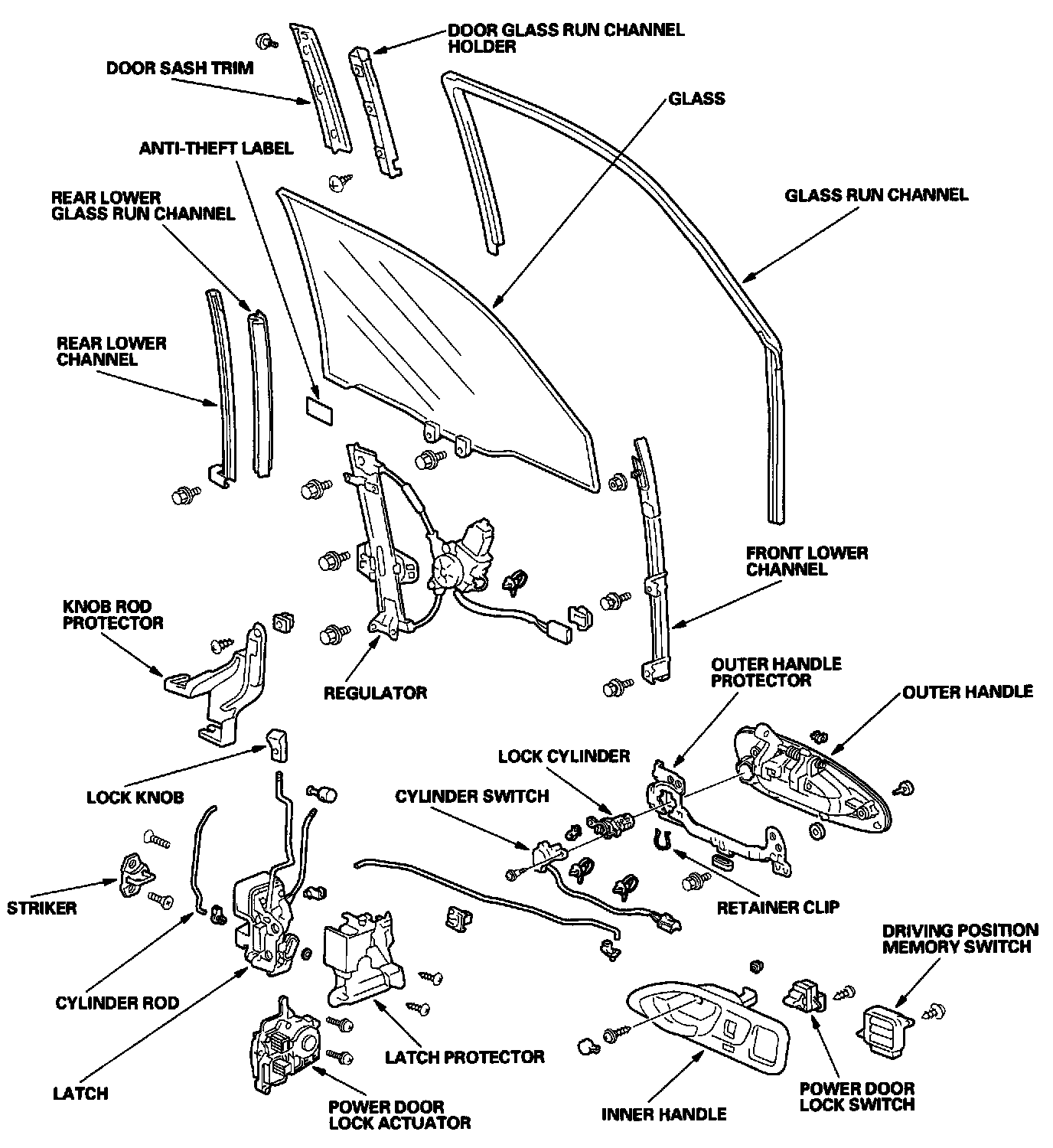 DOOR GLASS RUN CHANNEL HOLDER

DOOR SASH TRIM

GLASS

ANTI-THEFT LABEL

REAR LOWER GLASS RUN CHANNEL

GLASS RUN CHANNEL

REAR LOWER CHANNEL

FRONT LOWER CHANNEL

KNOB ROD PROTECTOR

REGULATOR

OUTER HANDLE PROTECTOR

OUTER HANDLE

LOCK CYLINDER

LOCK KNOB

CYLINDER SWITCH

STRIKER

RETAINER CLIP

DRIVING POSITION MEMORY SWITCH

CYLINDER ROD

LATCH PROTECTOR

LATCH

POWER DOOR LOCK ACTUATOR

INNER HANDLE

POWER DOOR LOCK SWITCH