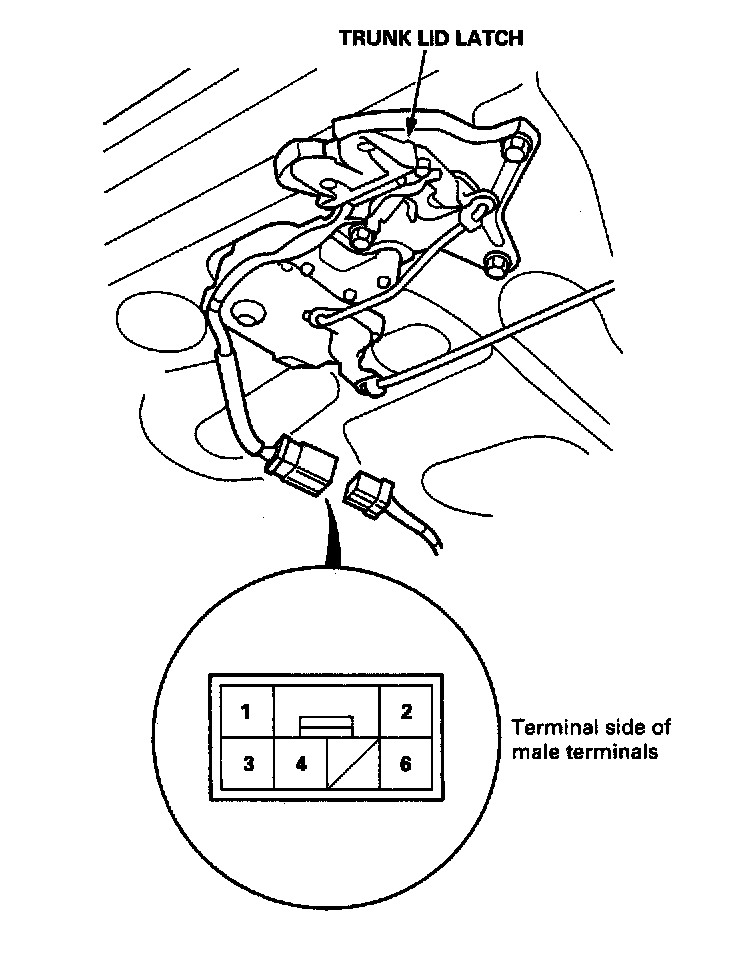 TRUNK LID LATCH

1
2
3
4
6

Terminal side of male terminals