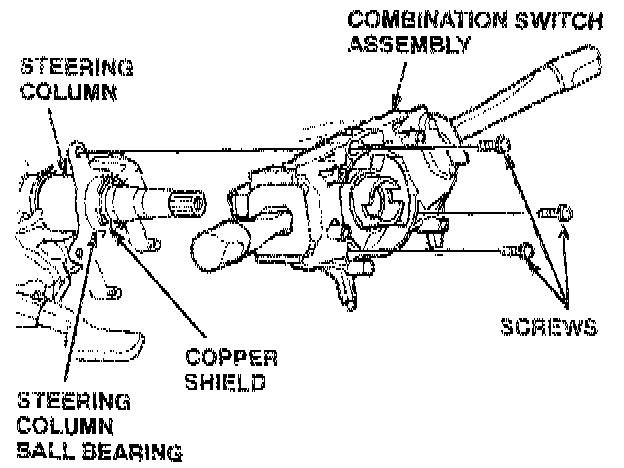 COMBINATION SWITCH ASSEMBLY

STEERING COLUMN

SCREWS

COPPER SHIELD

STEERING COLUMN BALL BEARING