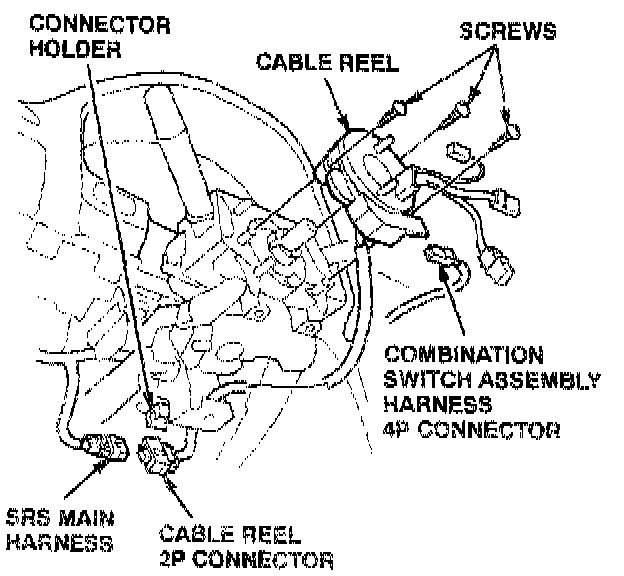 CONNECTOR HOLDER

CABLE REEL

SCREWS

COMBINATION SWITCH ASSEMBLY HARNESS 4P CONNECTOR

SRS MAIN HARNESS

CABLE REEL 2P CONNECTOR