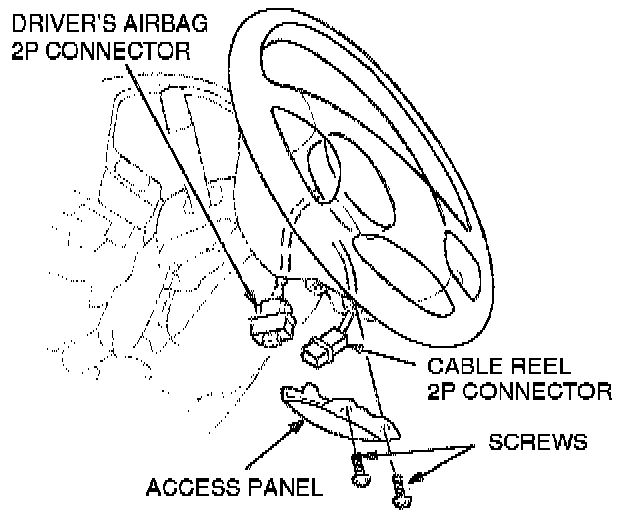 DRIVER'S AIRBAG
2P CONNECTOR

CABLE REEL
2P CONNECTOR

SCREWS

ACCESS PANEL