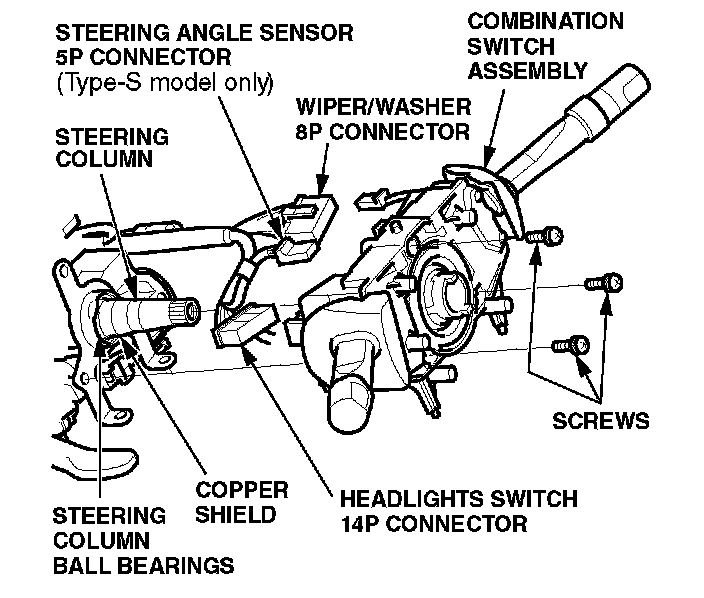 STEERING ANGLE SENSOR 5P CONNECTOR (Type-S model only)

COMBINATION SWITCH ASSEMBLY

WIPER/WASHER 8P CONNECTOR

STEERING COLUMN

SCREWS

COPPER SHIELD

HEADLIGHTS SWITCH 14P CONNECTOR

STEERING COLUMN BALL BEARINGS