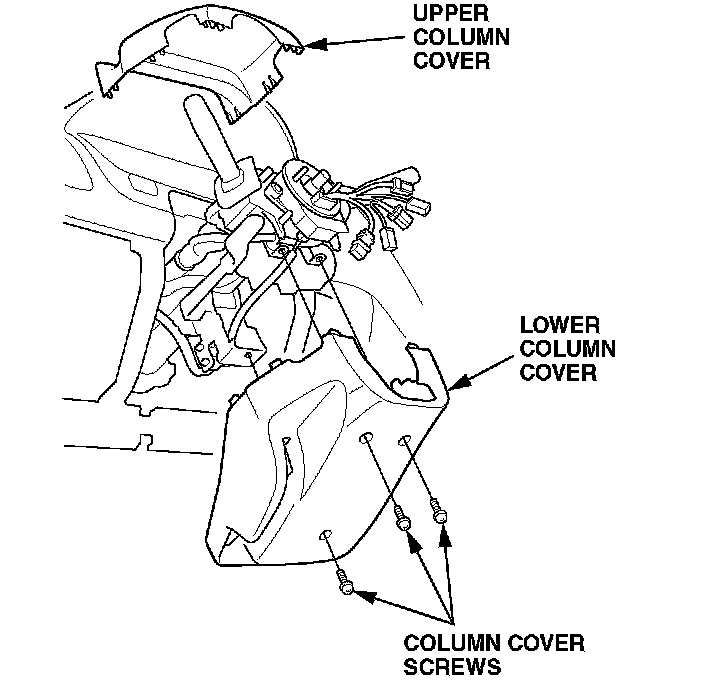 UPPER
COLUMN
COVER

LOWER
COLUMN
COVER

COLUMN COVER
SCREWS